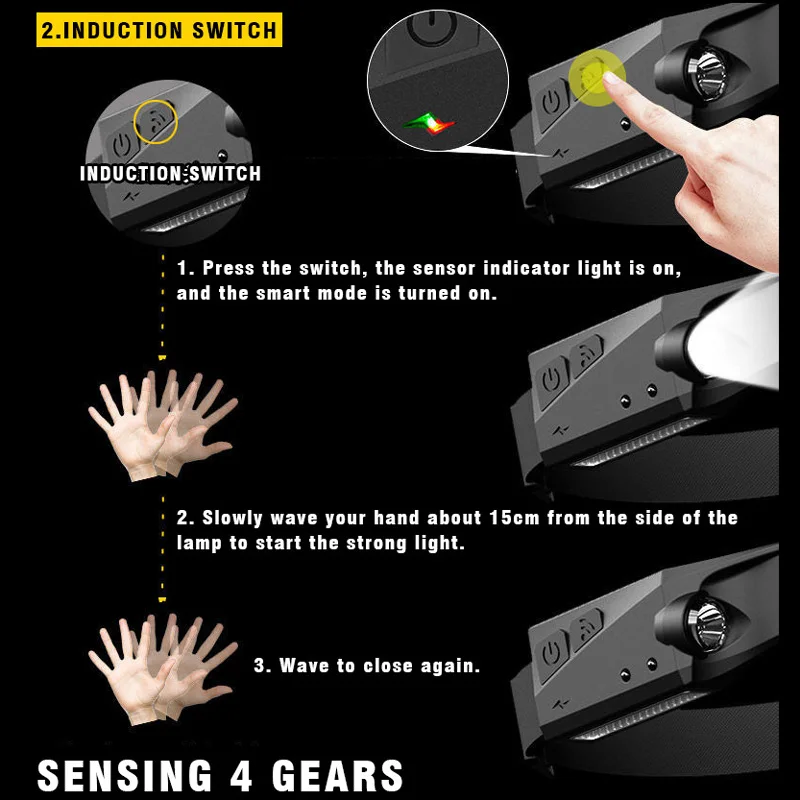 2.INDUCTION SWITCH

INDUCTION SWITCH

1. Press the switch, the sensor indicator light is on, and the smart mode is turned on.

2. Slowly wave your hand about 15cm from the side of the lamp to start the strong light.

3. Wave to close again.

SENSING 4 GEARS