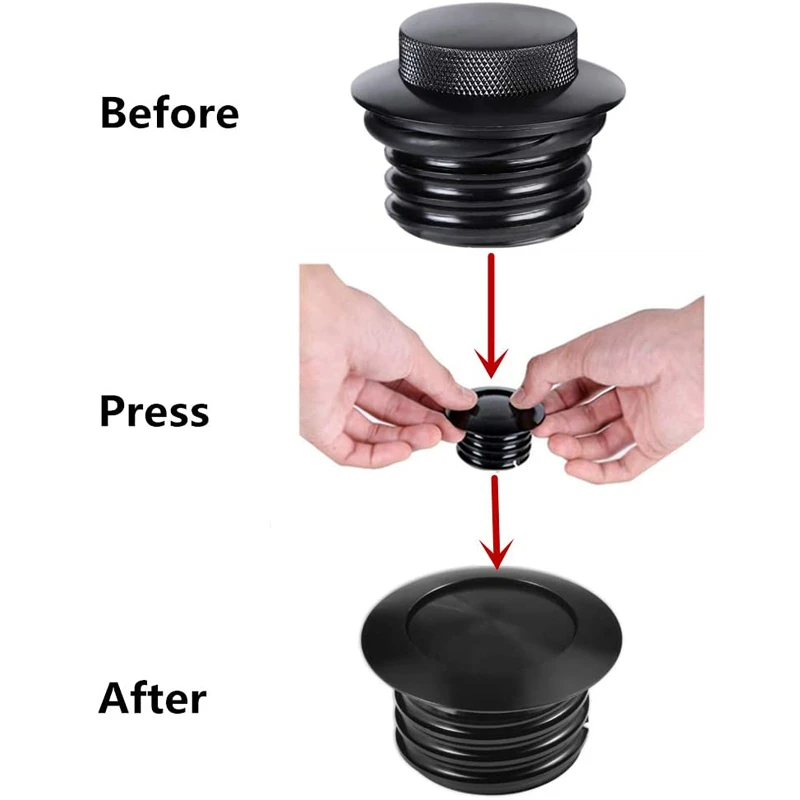 Before

Press

After