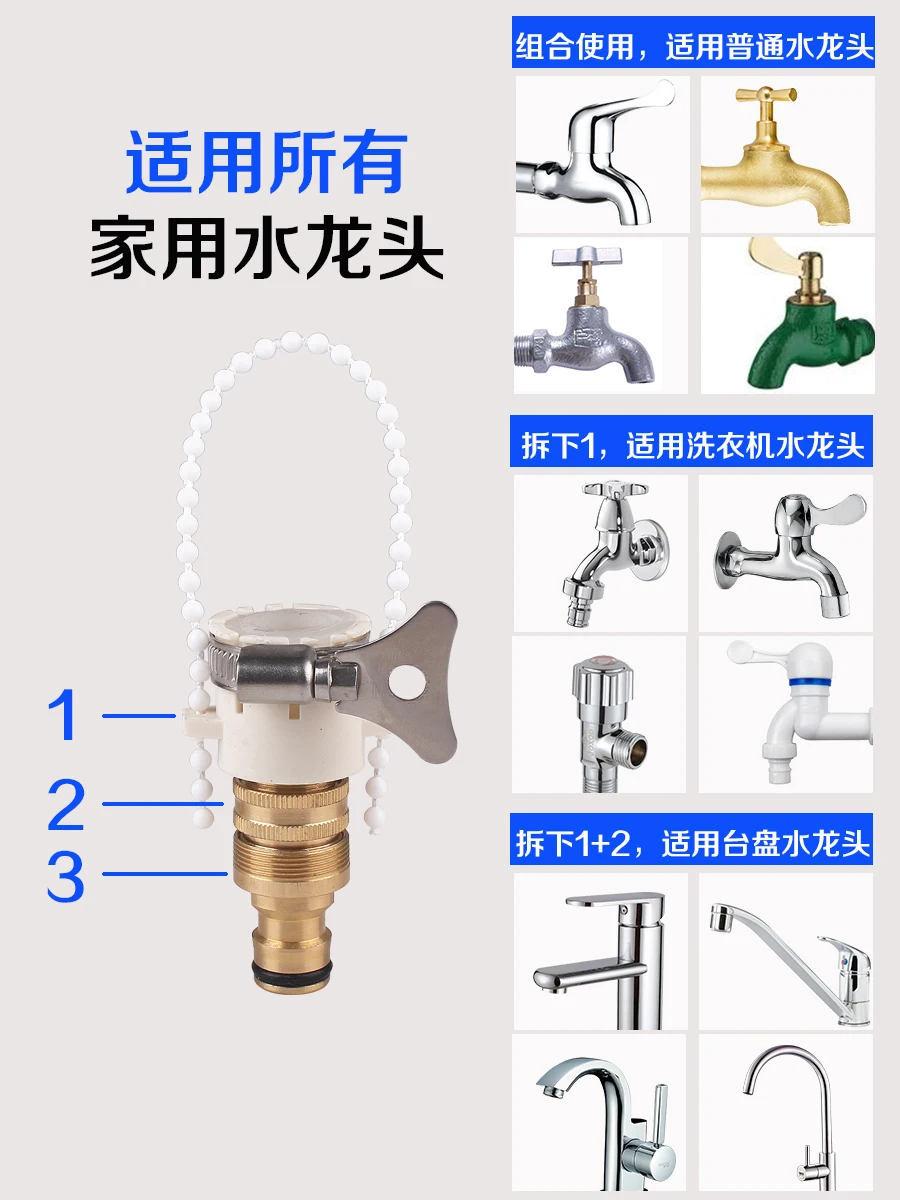 适用所有
家用水龙头

1
2
3

组合使用，适用普通水龙头

拆下1，适用洗衣机水龙头

拆下1+2，适用台盘水龙头