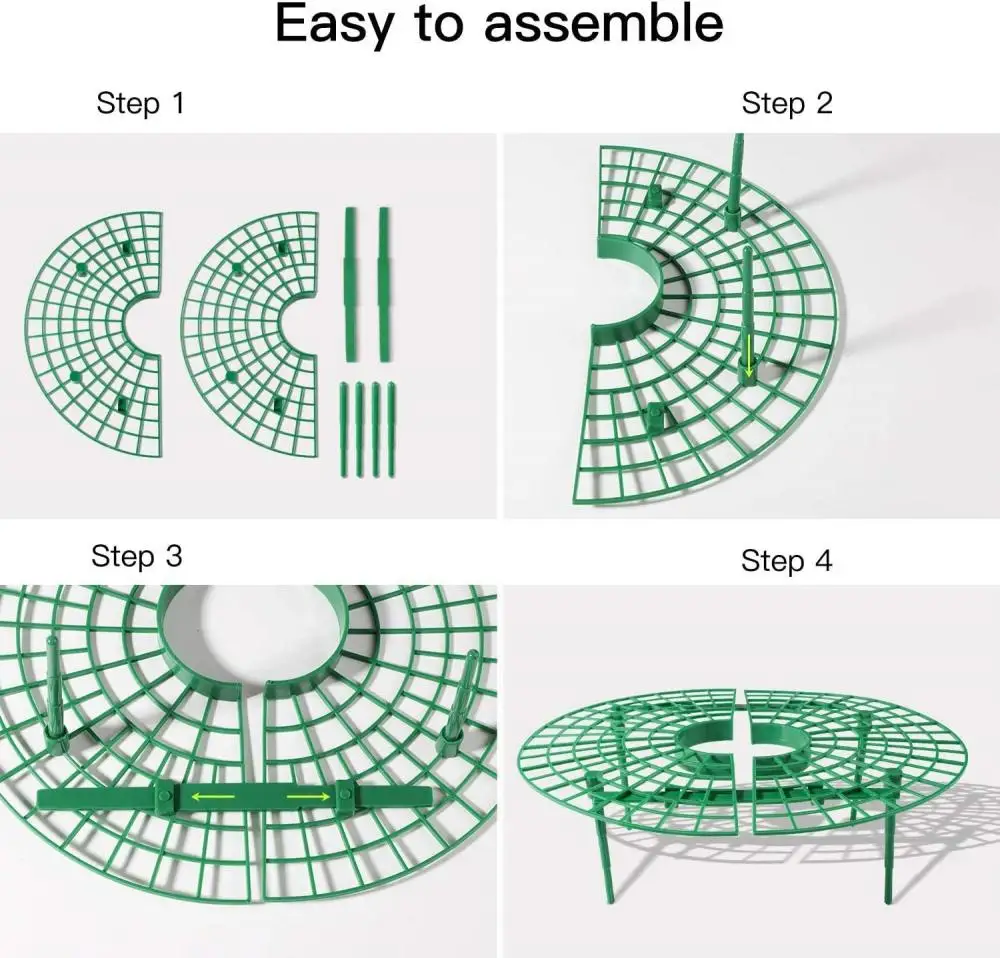 Easy to assemble

Step 1

Step 2

Step 3

Step 4