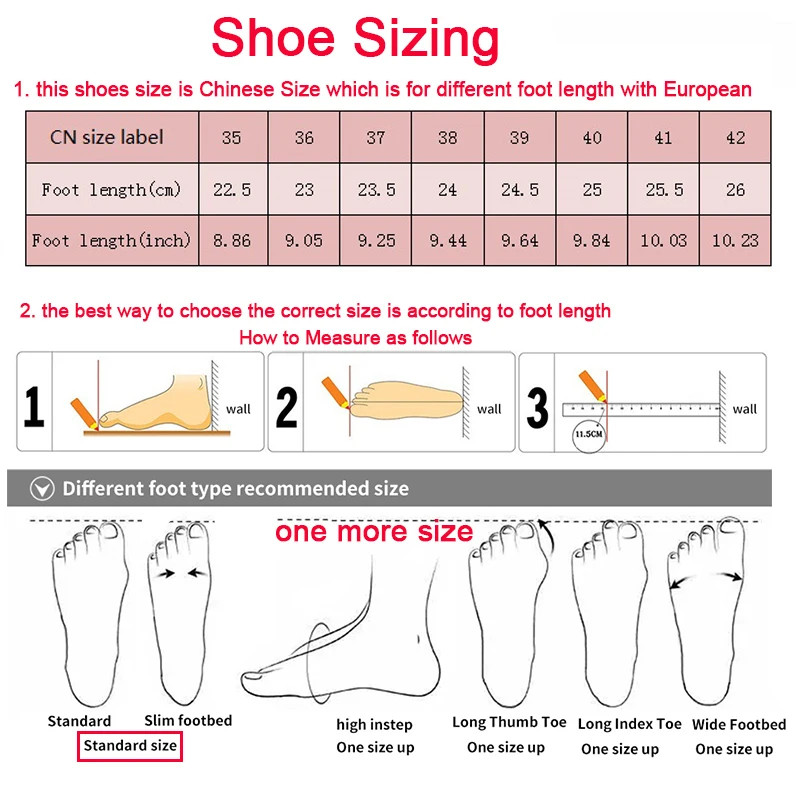 Shoe Sizing

1. this shoes size is Chinese Size which is for different foot length with European

| CN size label | 35 | 36 | 37 | 38 | 39 | 40 | 41 | 42 |
|---|---|---|---|---|---|---|---|---|
| Foot length(cm) | 22.5 | 23 | 23.5 | 24 | 24.5 | 25 | 25.5 | 26 |
| Foot length(inch) | 8.86 | 9.05 | 9.25 | 9.44 | 9.64 | 9.84 | 10.03 | 10.23 |

2. the best way to choose the correct size is according to foot length

How to Measure as follows

1 wall

2 wall

3 11.5CM wall

Different foot type recommended size

one more size

Standard

Slim footbed

Standard size

high instep
One size up

Long Thumb Toe
One size up

Long Index Toe
One size up

Wide Footbed
One size up