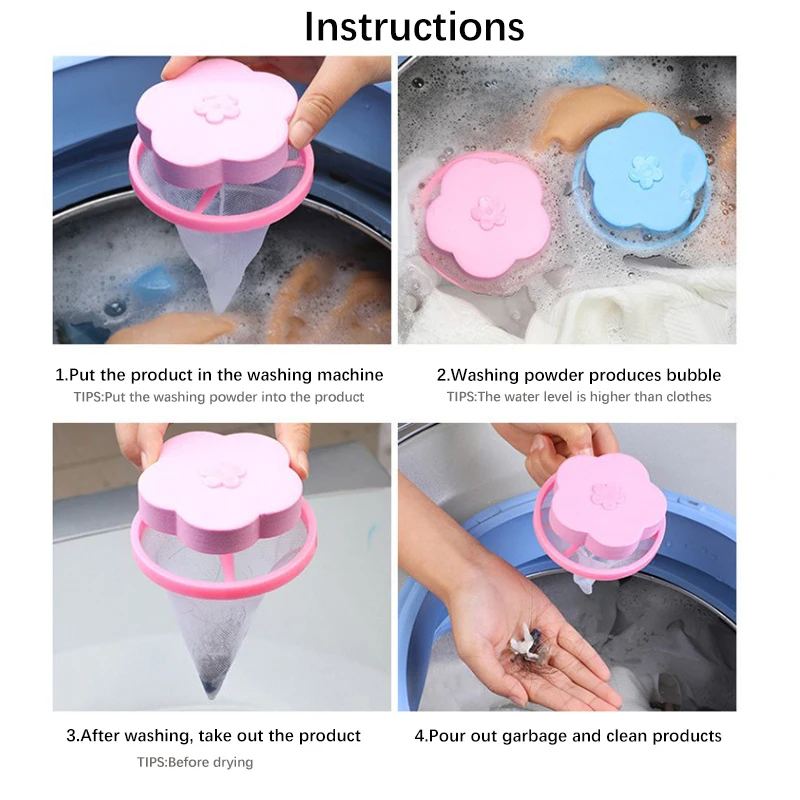 Instructions

1.Put the product in the washing machine
TIPS:Put the washing powder into the product

2.Washing powder produces bubble
TIPS:The water level is higher than clothes

3.After washing, take out the product
TIPS:Before drying

4.Pour out garbage and clean products