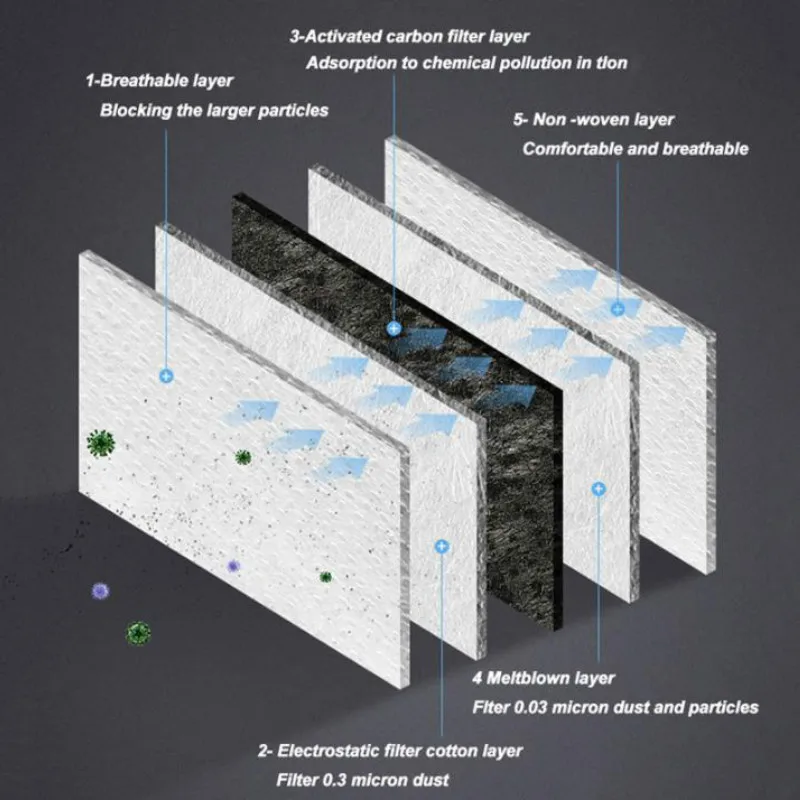 3-Activated carbon filter layer
Adsorption to chemical pollution in tion

1-Breathable layer
Blocking the larger particles

5- Non -woven layer
Comfortable and breathable

4 Meltblown layer
Filter 0.03 micron dust and particles

2- Electrostatic filter cotton layer
Filter 0.3 micron dust