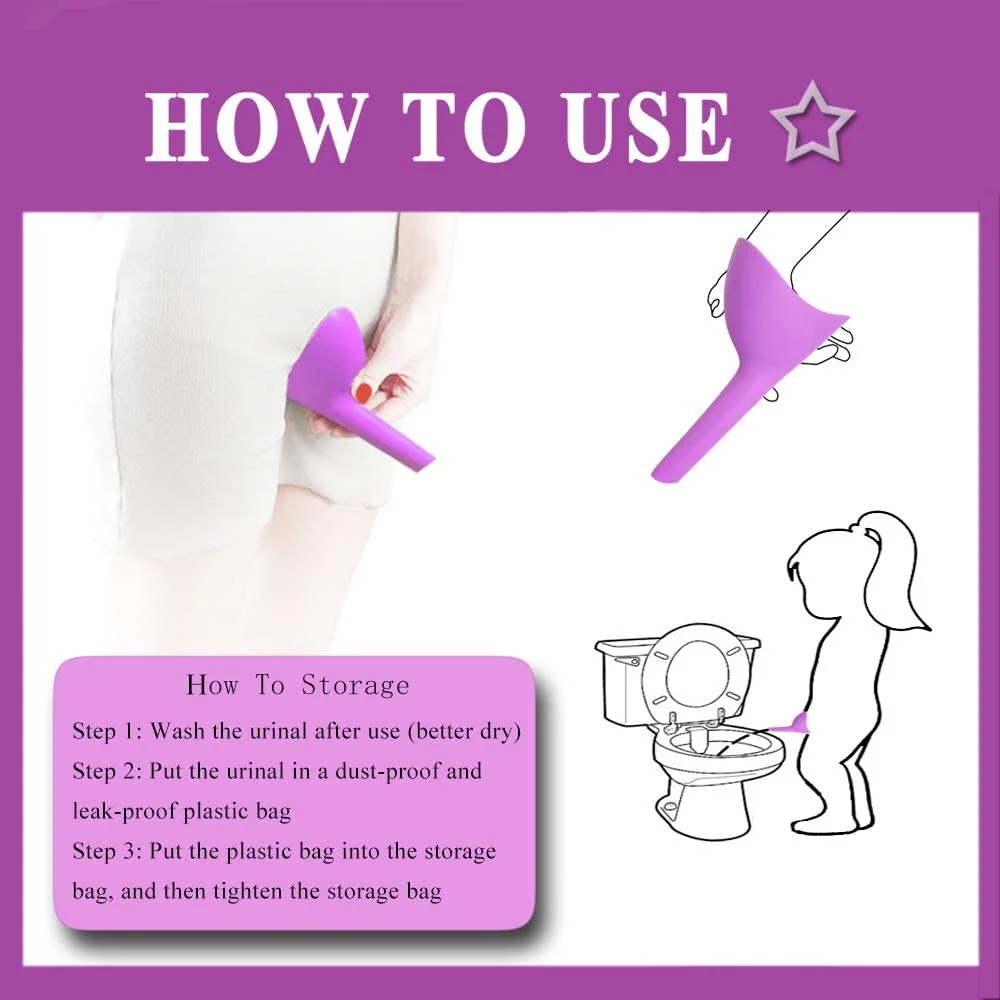 HOW TO USE ☆

How To Storage

Step 1: Wash the urinal after use (better dry)

Step 2: Put the urinal in a dust-proof and leak-proof plastic bag

Step 3: Put the plastic bag into the storage bag, and then tighten the storage bag