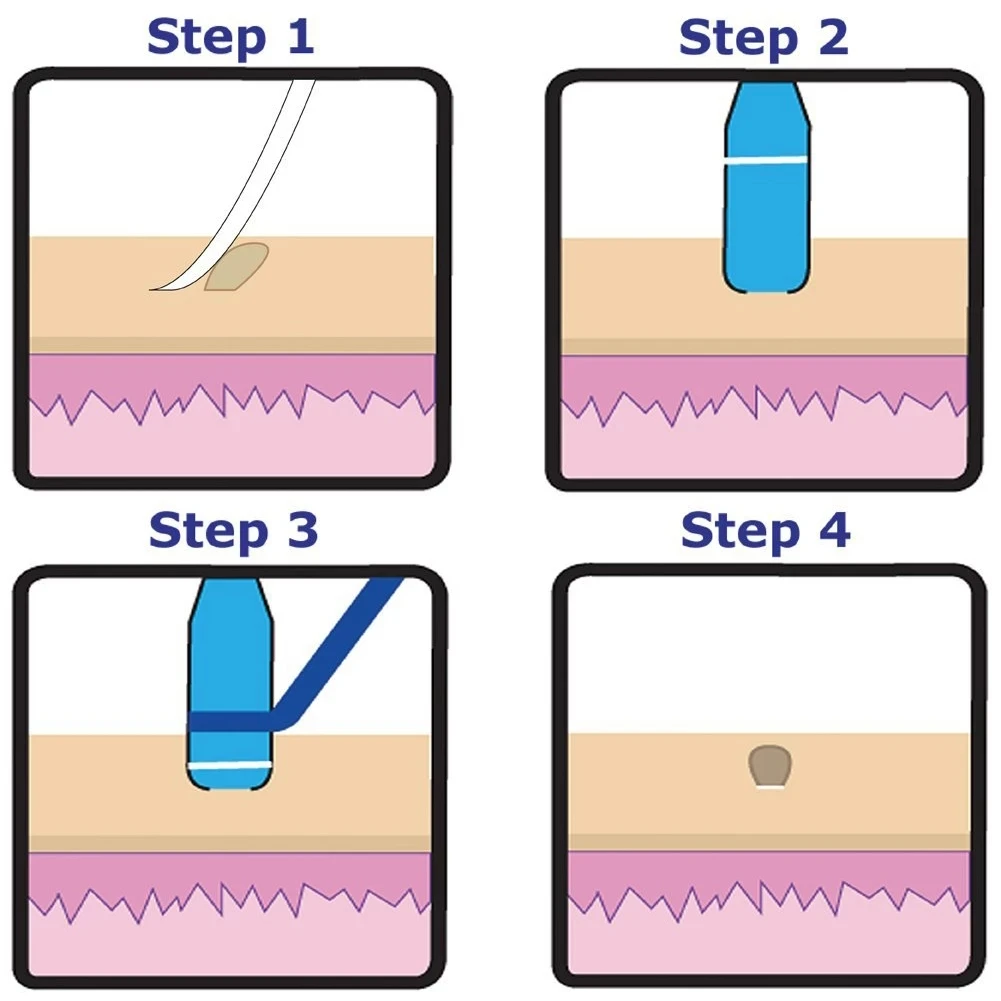 Step 1

Step 2

Step 3

Step 4