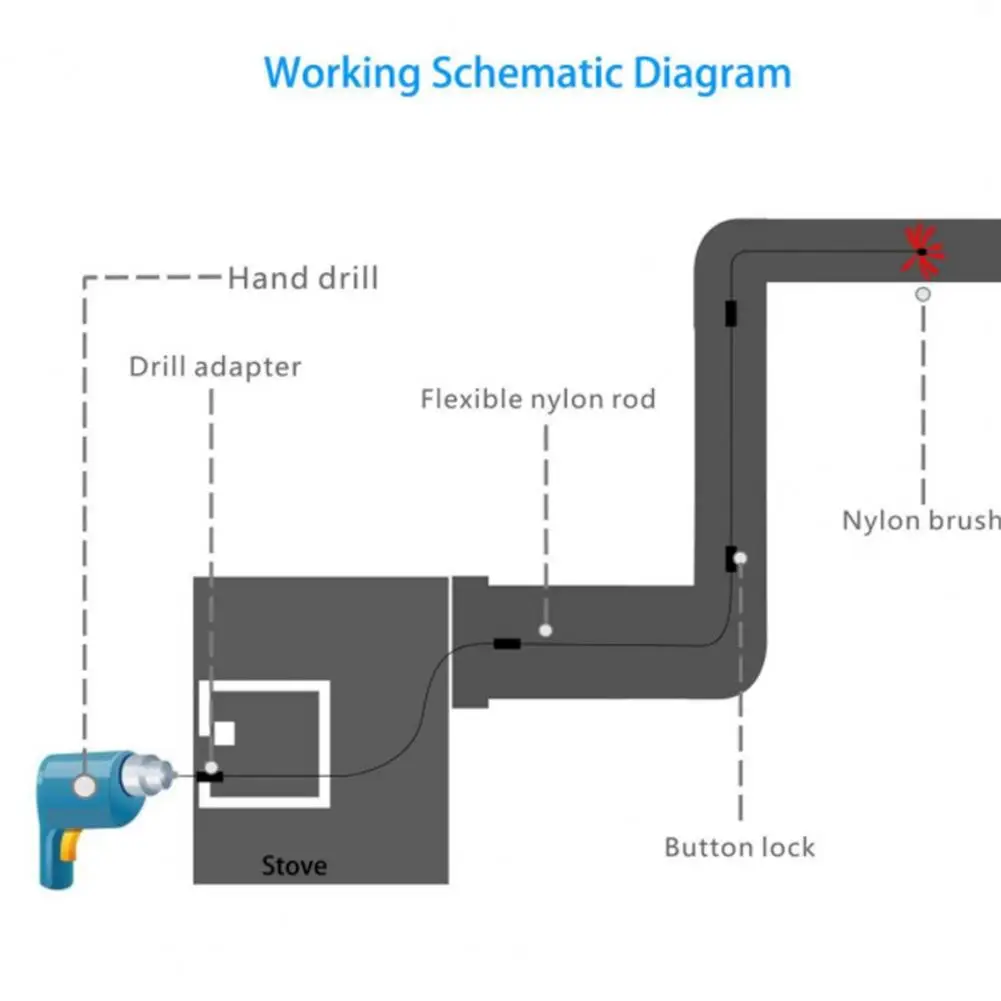 Working Schematic Diagram

Hand drill

Drill adapter

Flexible nylon rod

Nylon brush

Stove

Button lock