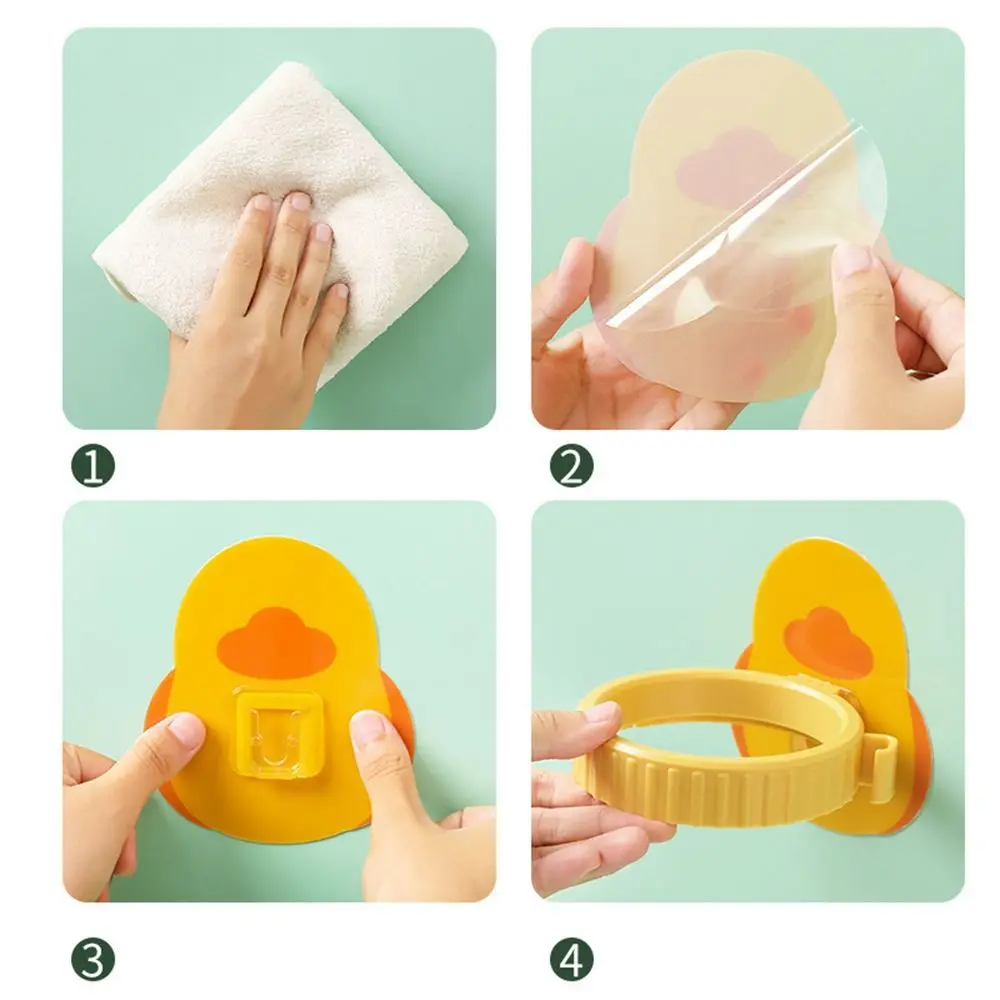 1
2
3
4