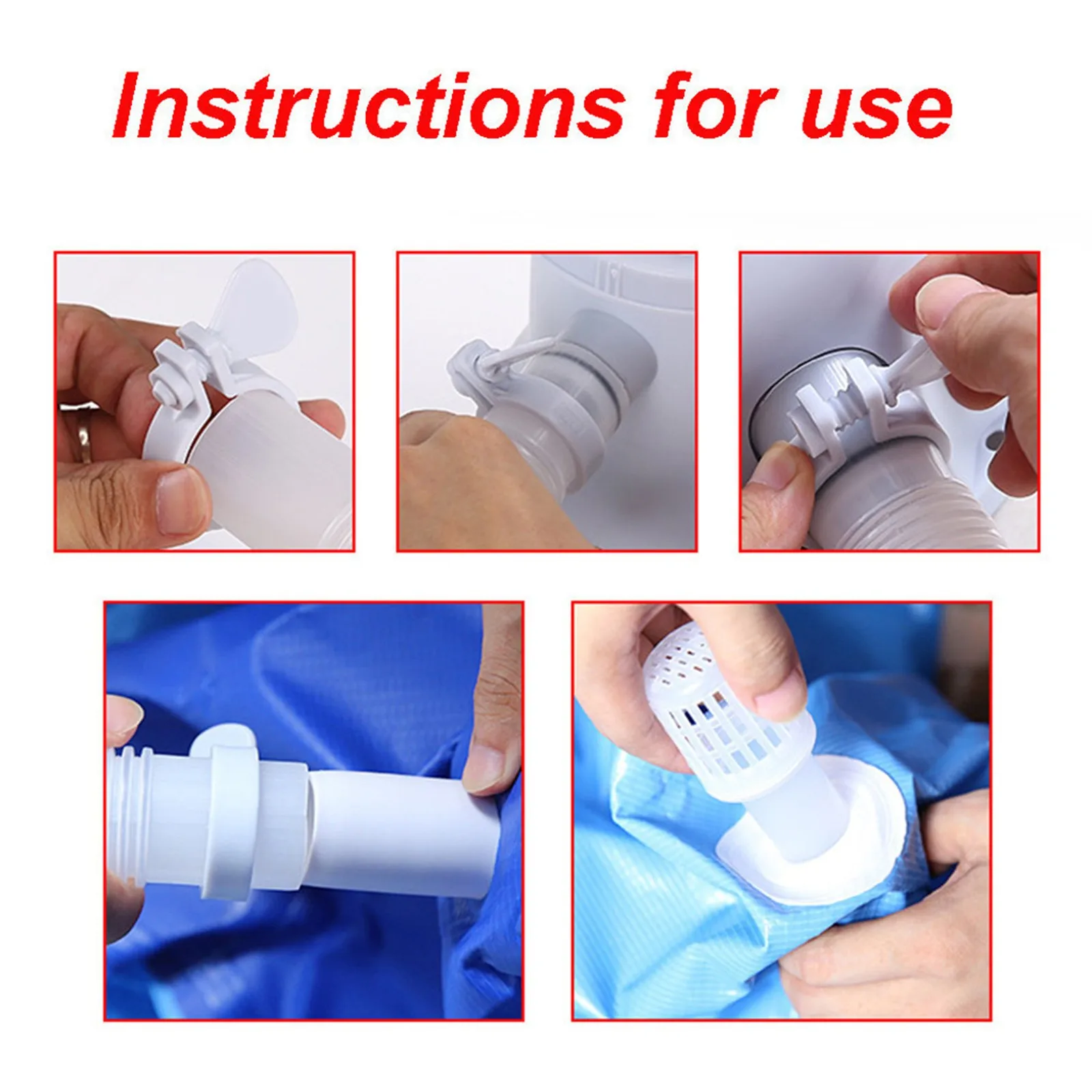 Instructions for use