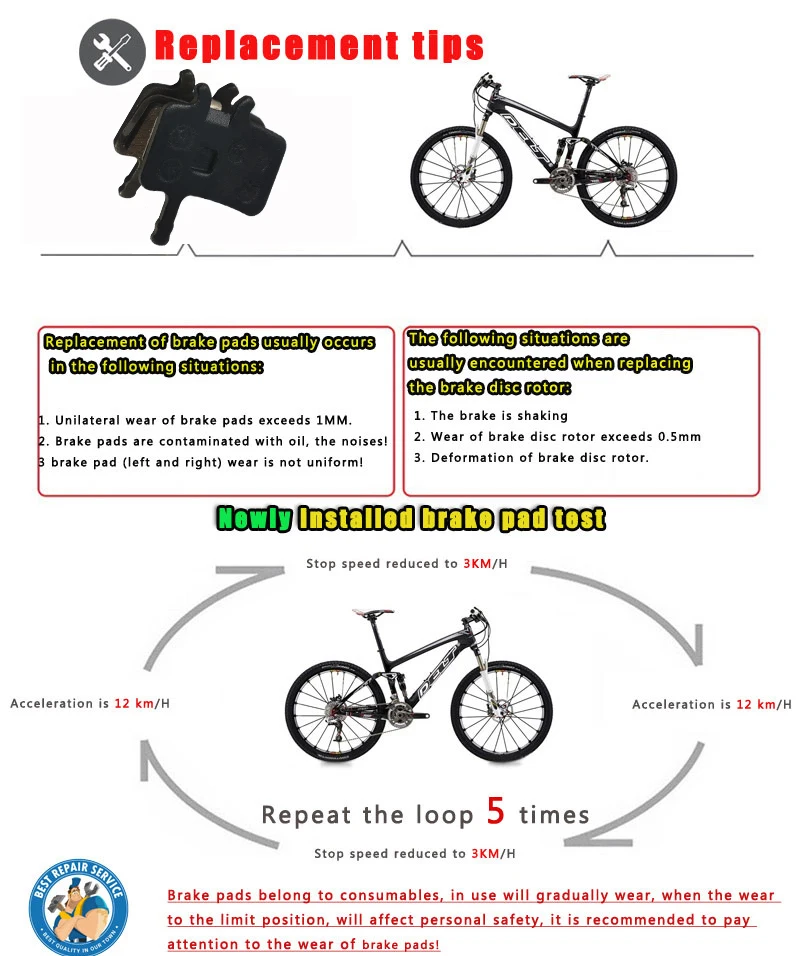 Replacement tips

Replacement of brake pads usually occurs in the following situations:

1. Unilateral wear of brake pads exceeds 1MM.
2. Brake pads are contaminated with oil, the noises!
3 brake pad (left and right) wear is not uniform!

The following situations are usually encountered when replacing the brake disc rotor:

1. The brake is shaking
2. Wear of brake disc rotor exceeds 0.5mm
3. Deformation of brake disc rotor.

Newly Installed brake pad test

Stop speed reduced to 3KM/H

Acceleration is 12 km/H

Acceleration is 12 km/H

Repeat the loop 5 times

Stop speed reduced to 3KM/H

BEST REPAIR SERVICE
BEST QUALITY IN OUR TOWN

Brake pads belong to consumables, in use will gradually wear, when the wear to the limit position, will affect personal safety, it is recommended to pay attention to the wear of brake pads!