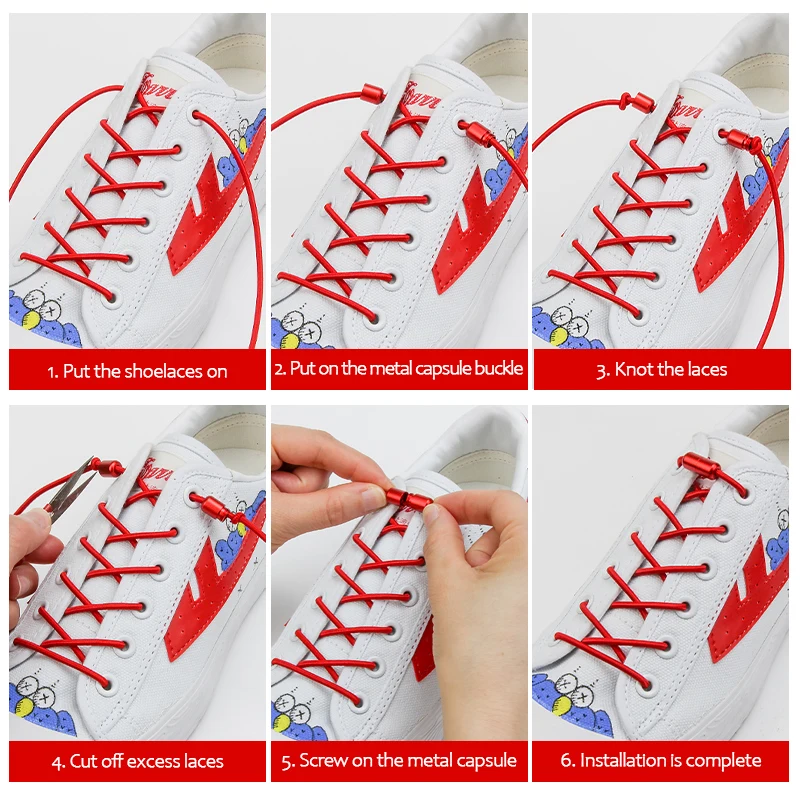 1. Put the shoelaces on

2. Put on the metal capsule buckle

3. Knot the laces

4. Cut off excess laces

5. Screw on the metal capsule

6. Installation is complete