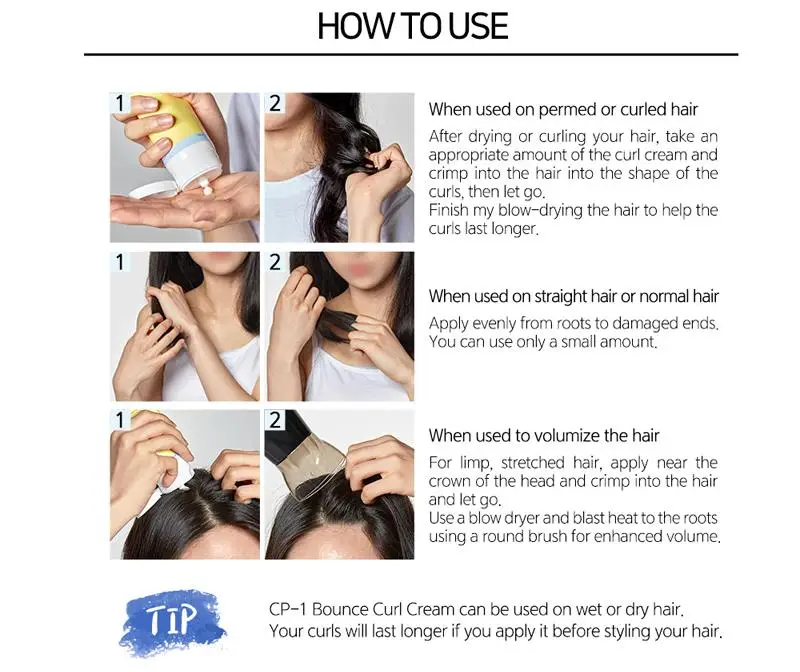 HOW TO USE

1

2

When used on permed or curled hair

After drying or curling your hair, take an appropriate amount of the curl cream and crimp into the hair into the shape of the curls, then let go.
Finish my blow-drying the hair to help the curls last longer.

1

2

When used on straight hair or normal hair

Apply evenly from roots to damaged ends.
You can use only a small amount.

1

2

When used to volumize the hair

For limp, stretched hair, apply near the crown of the head and crimp into the hair and let go.
Use a blow dryer and blast heat to the roots using a round brush for enhanced volume.

TIP

CP-1 Bounce Curl Cream can be used on wet or dry hair.
Your curls will last longer if you apply it before styling your hair.