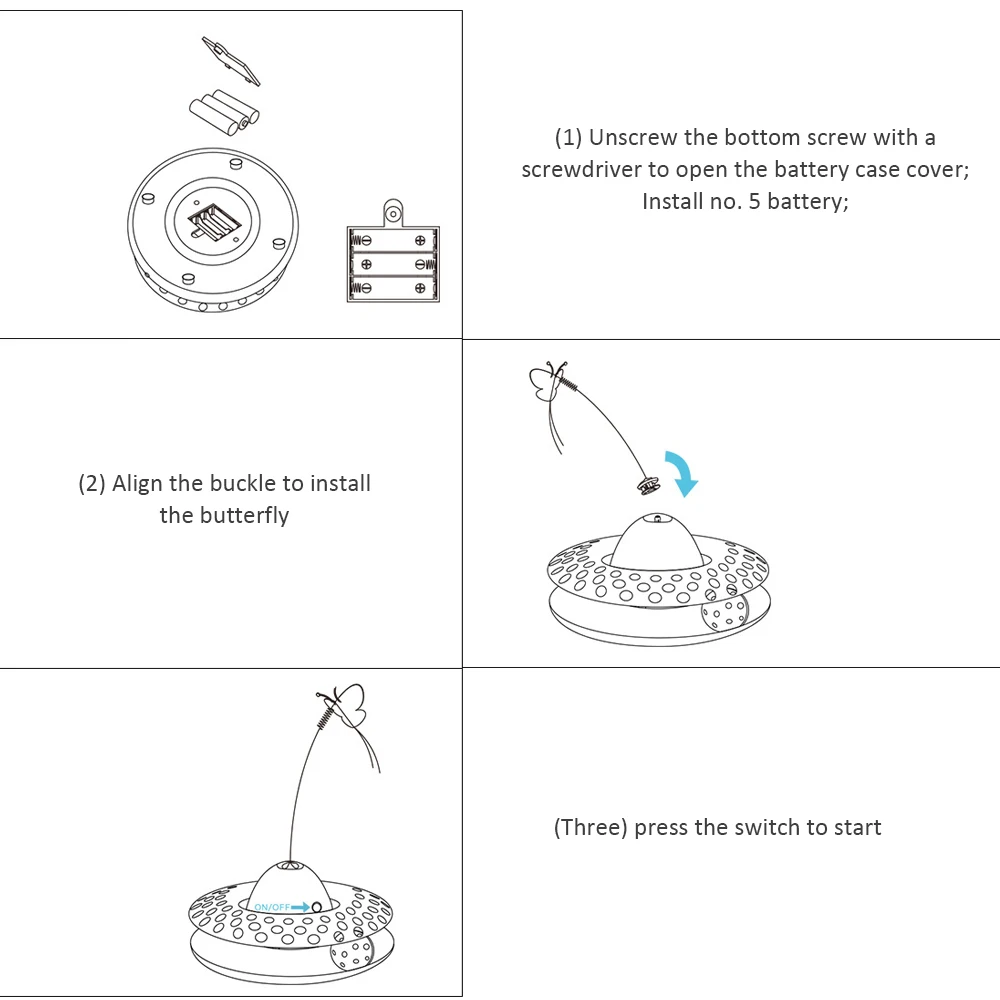 (1) Unscrew the bottom screw with a screwdriver to open the battery case cover; Install no. 5 battery;

(2) Align the buckle to install the butterfly

ON/OFF

(Three) press the switch to start