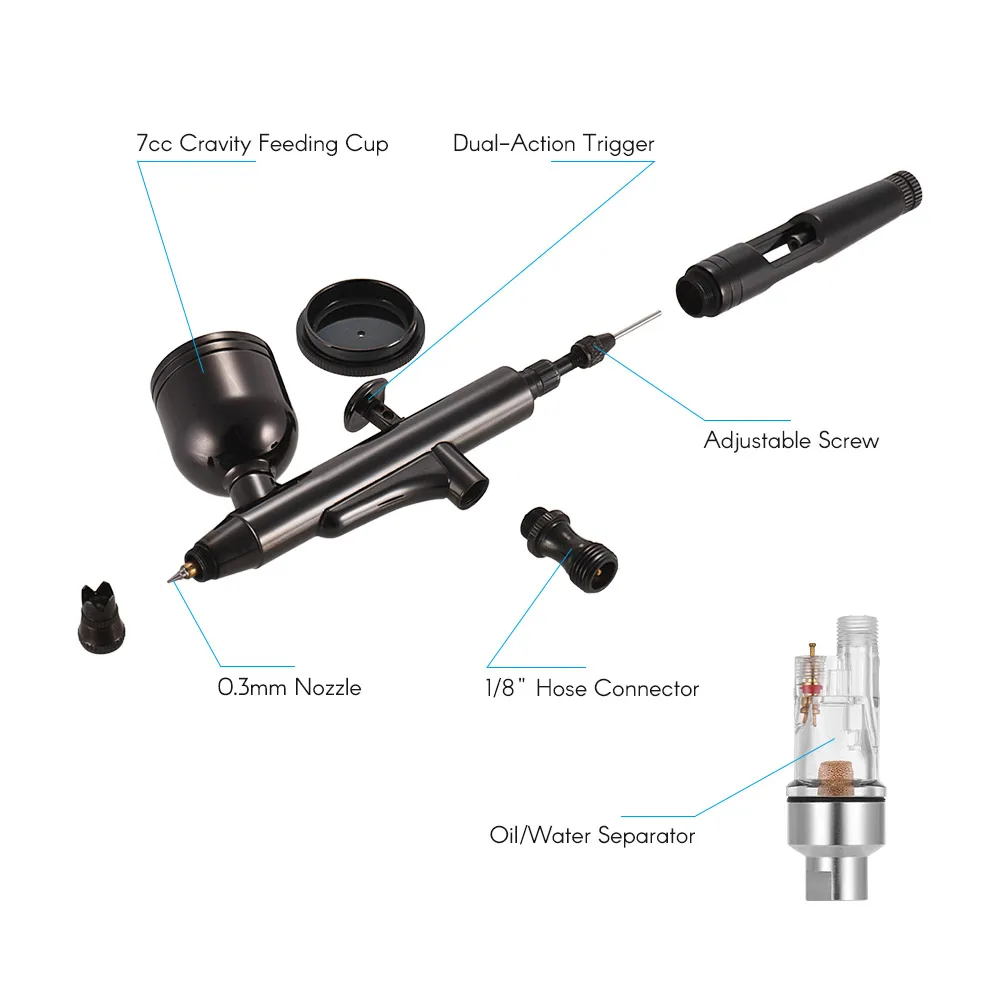 7cc Cravity Feeding Cup

Dual-Action Trigger

Adjustable Screw

0.3mm Nozzle

1/8" Hose Connector

Oil/Water Separator