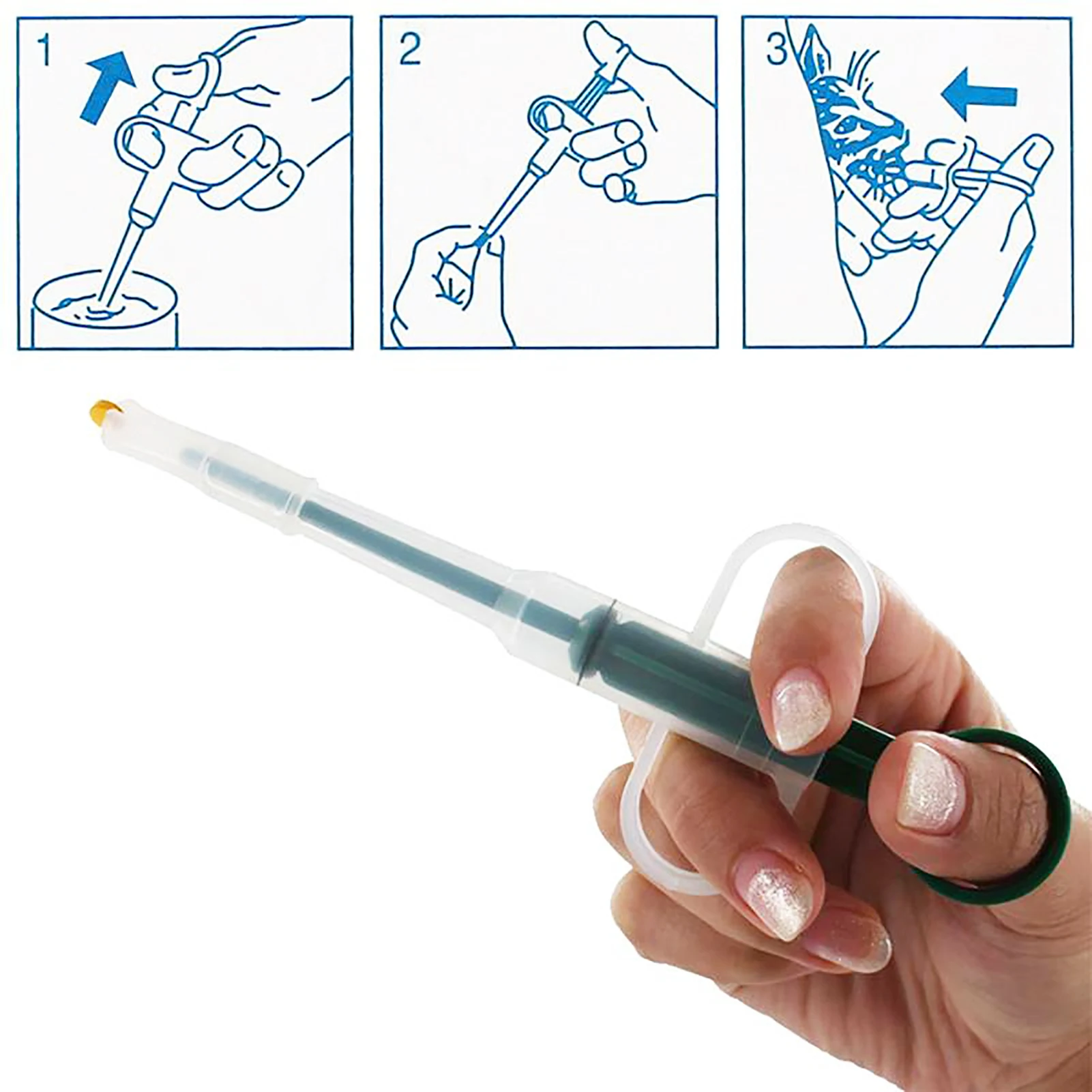 1

2

3