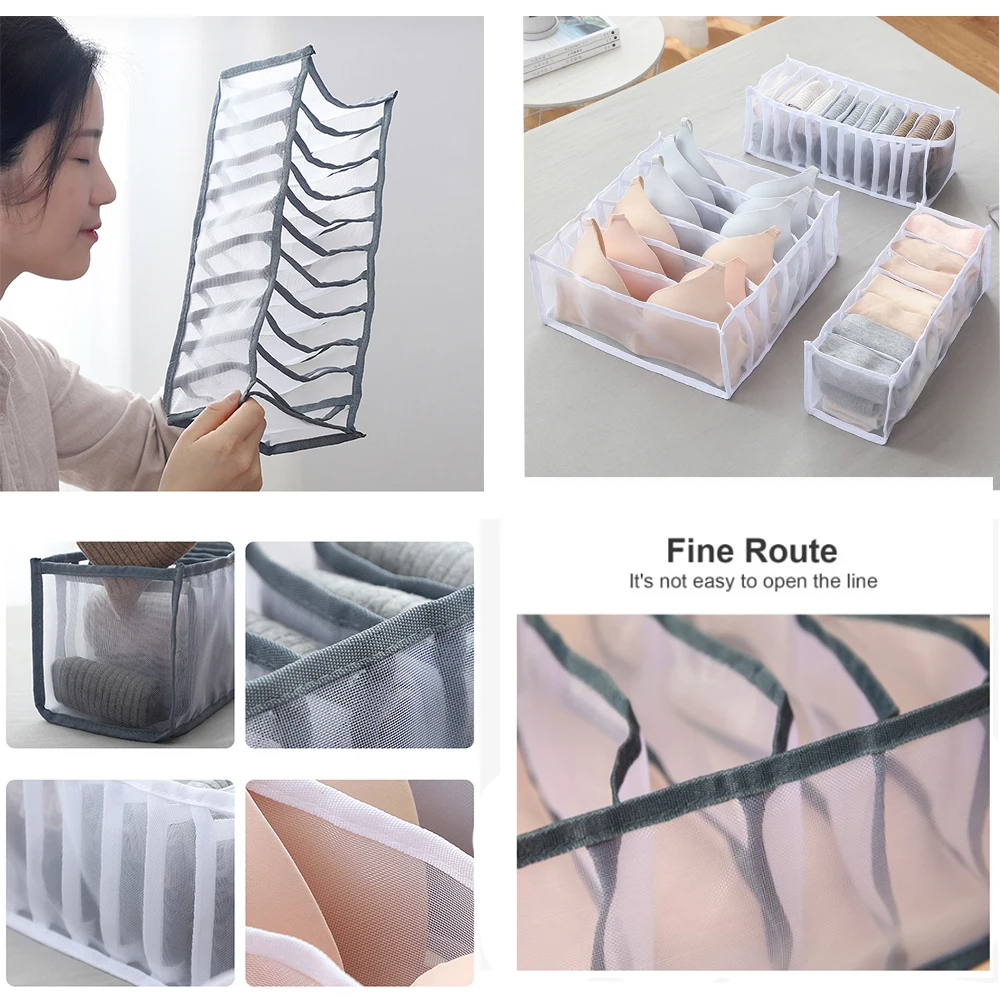 Fine Route
It's not easy to open the line