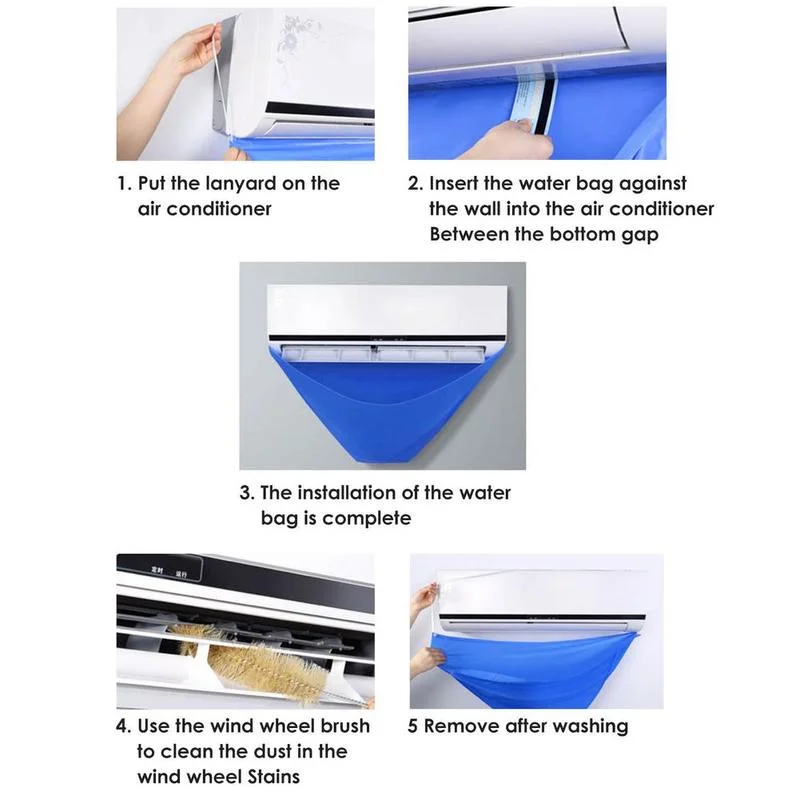 1. Put the lanyard on the air conditioner

2. Insert the water bag against the wall into the air conditioner Between the bottom gap

3. The installation of the water bag is complete

定时 运行

4. Use the wind wheel brush to clean the dust in the wind wheel Stains

5 Remove after washing