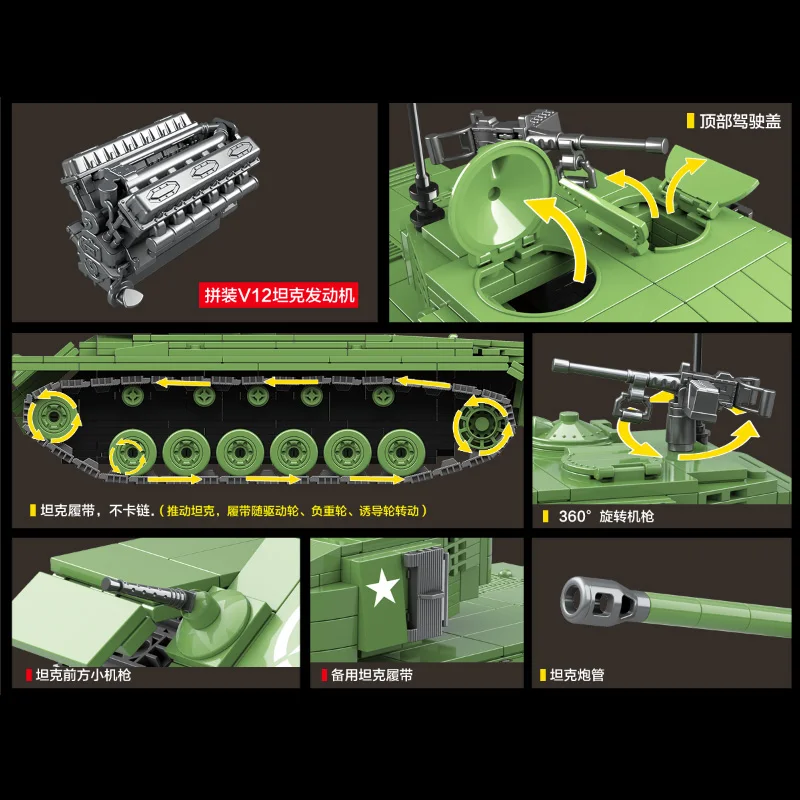 拼装V12坦克发动机

顶部驾驶盖

坦克履带，不卡链。(推动坦克，履带随驱动轮、负重轮、诱导轮转动)

360° 旋转机枪

坦克前方小机枪

备用坦克履带

坦克炮管