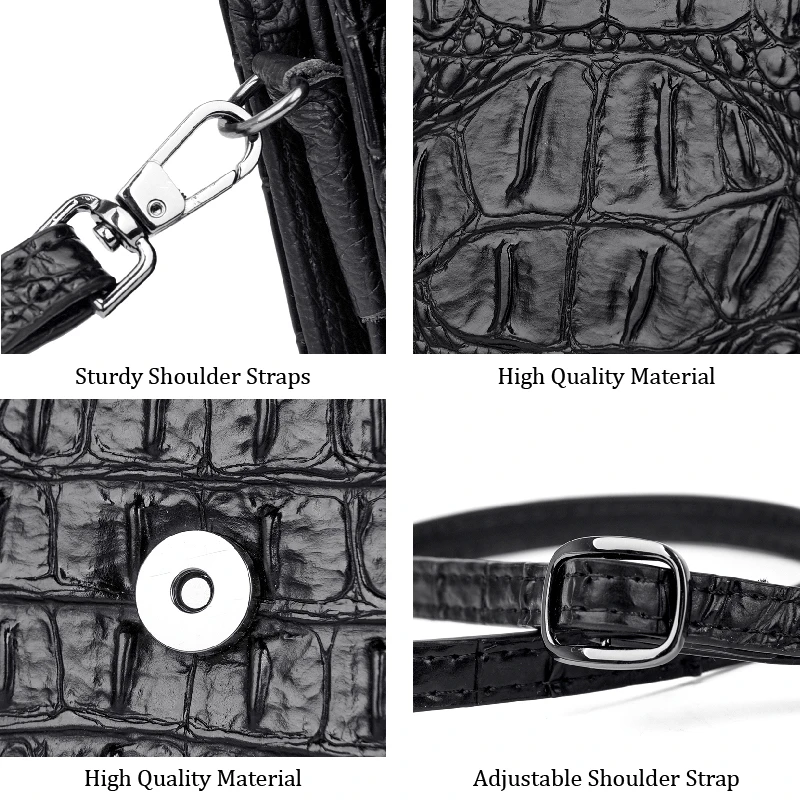 Sturdy Shoulder Straps

High Quality Material

High Quality Material

Adjustable Shoulder Strap