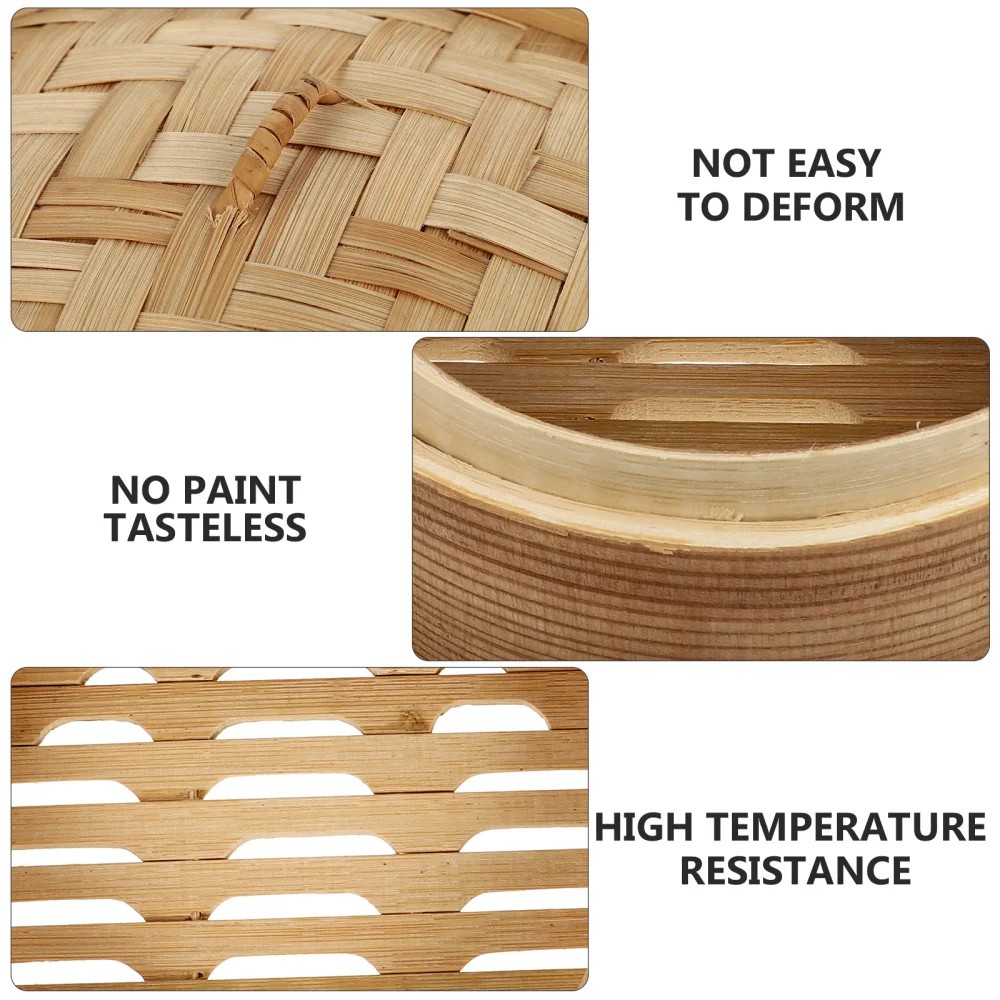 NOT EASY TO DEFORM

NO PAINT TASTELESS

HIGH TEMPERATURE RESISTANCE