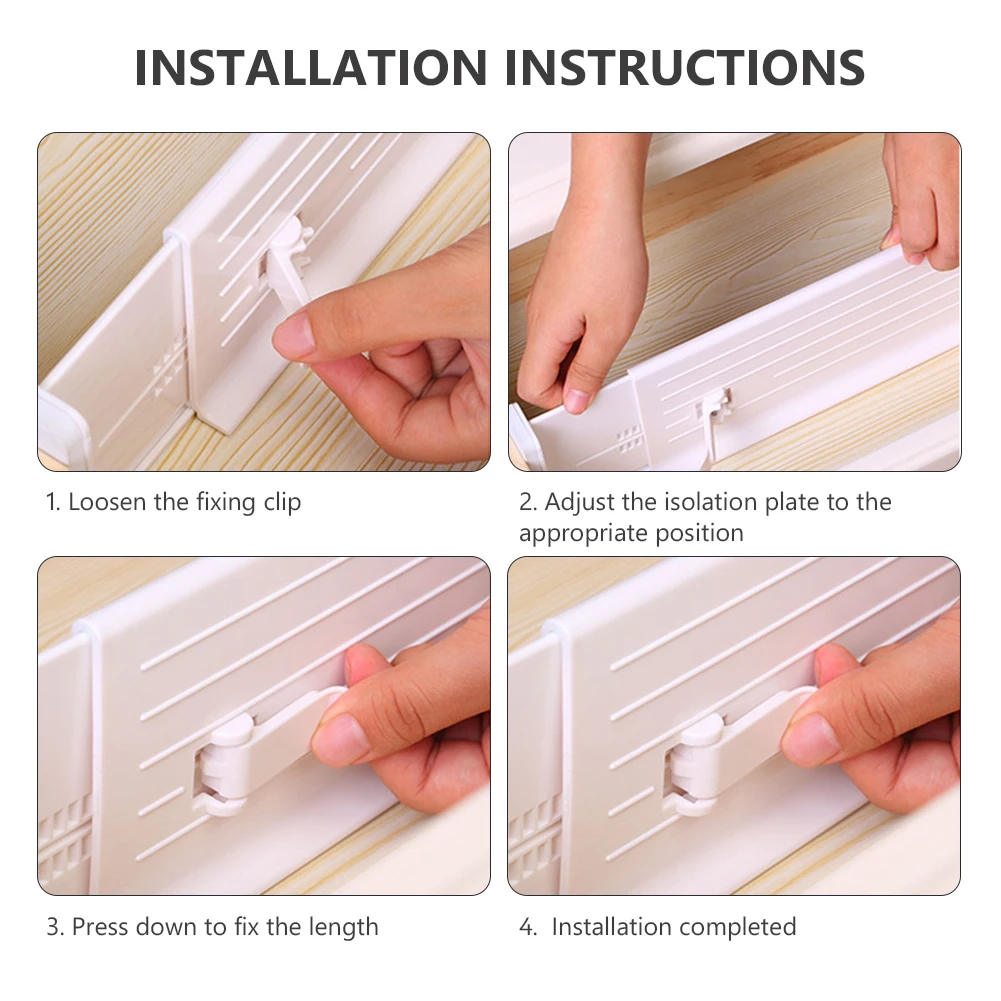 INSTALLATION INSTRUCTIONS

1. Loosen the fixing clip

2. Adjust the isolation plate to the appropriate position

3. Press down to fix the length

4. Installation completed