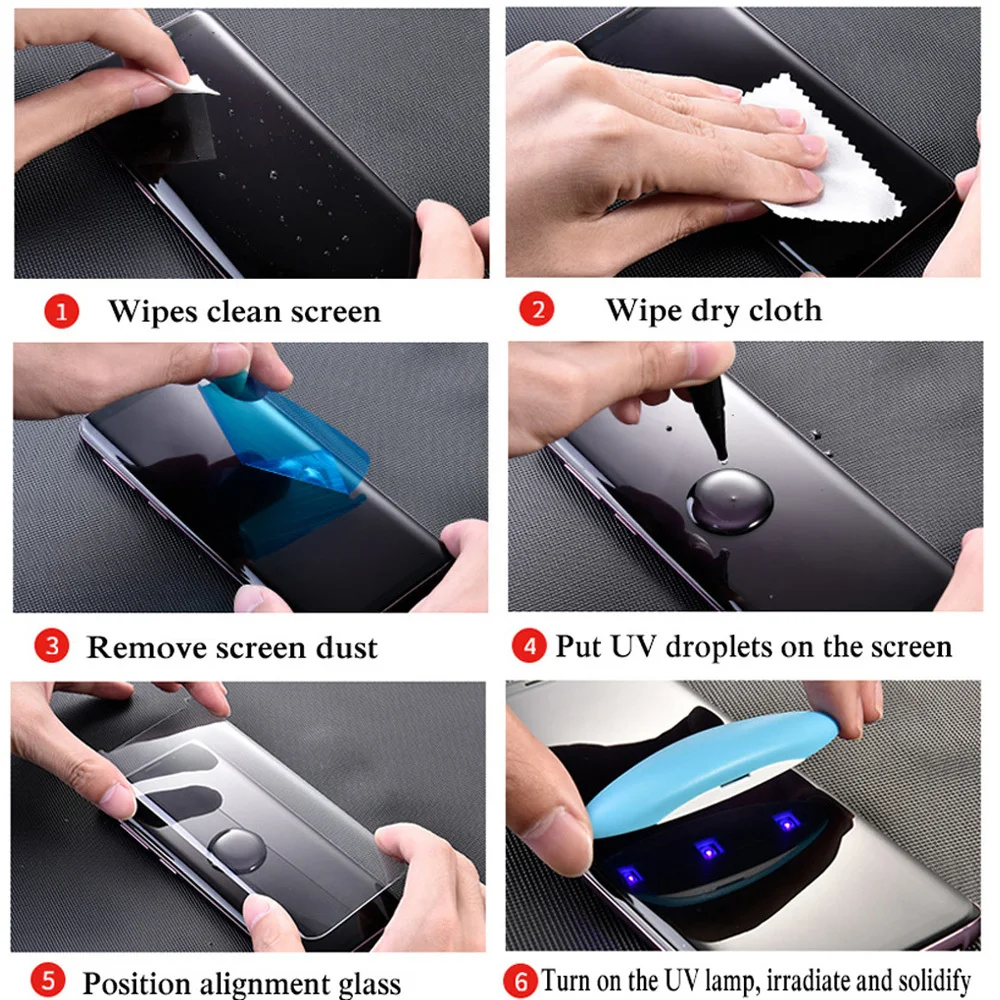 1 Wipes clean screen

2 Wipe dry cloth

3 Remove screen dust

4 Put UV droplets on the screen

5 Position alignment glass

6 Turn on the UV lamp, irradiate and solidify