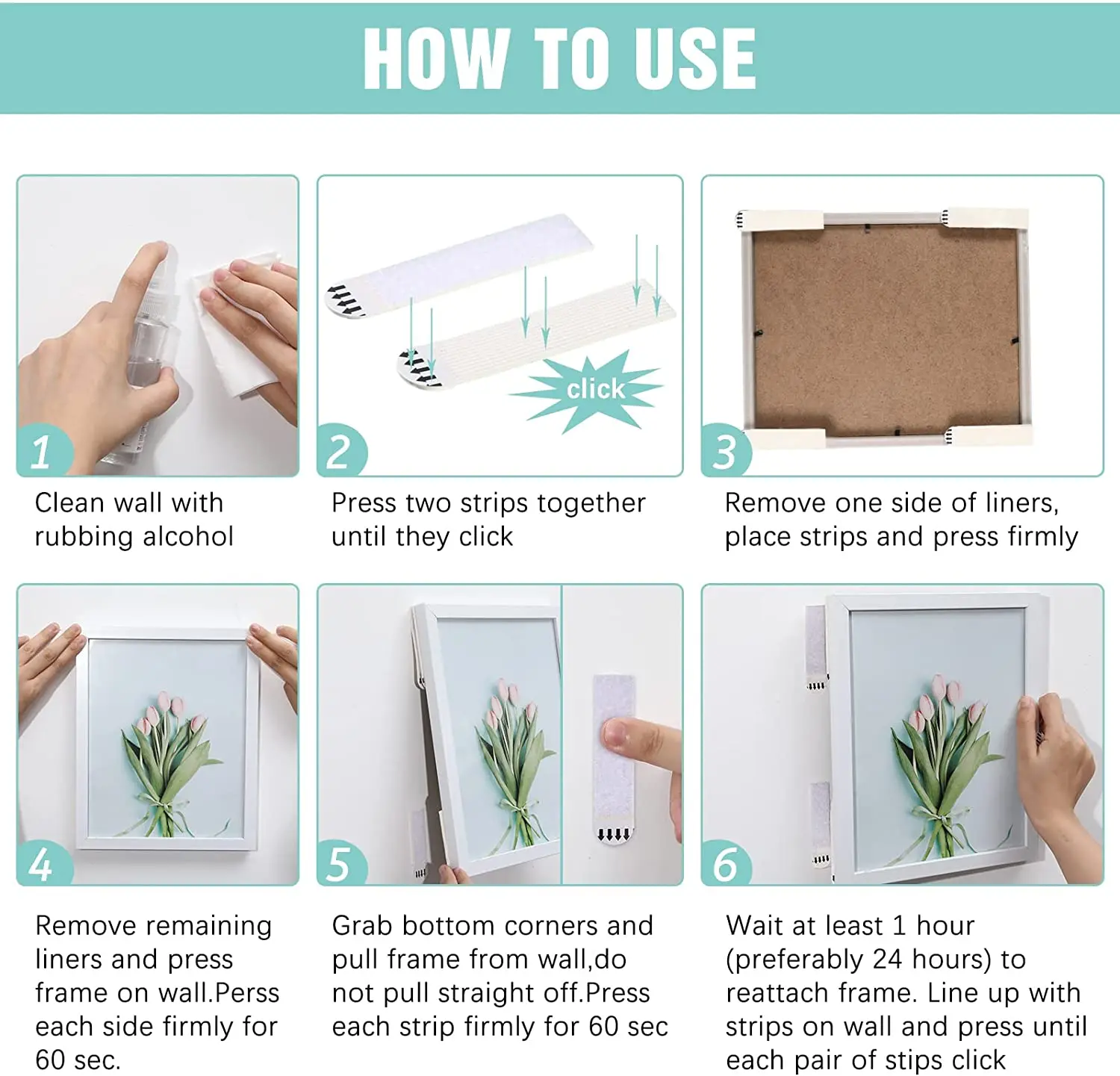 HOW TO USE

1

Clean wall with rubbing alcohol

click

2

Press two strips together until they click

3

Remove one side of liners, place strips and press firmly

4

Remove remaining liners and press frame on wall.Perss each side firmly for 60 sec.

5

Grab bottom corners and pull frame from wall,do not pull straight off.Press each strip firmly for 60 sec

6

Wait at least 1 hour (preferably 24 hours) to reattach frame. Line up with strips on wall and press until each pair of stips click