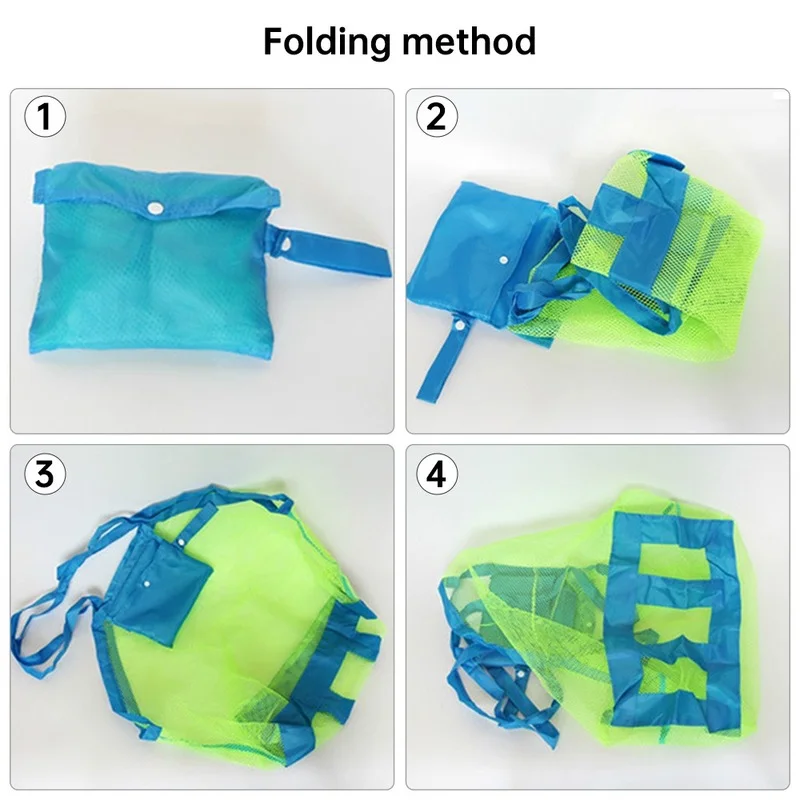 Folding method

1

2

3

4