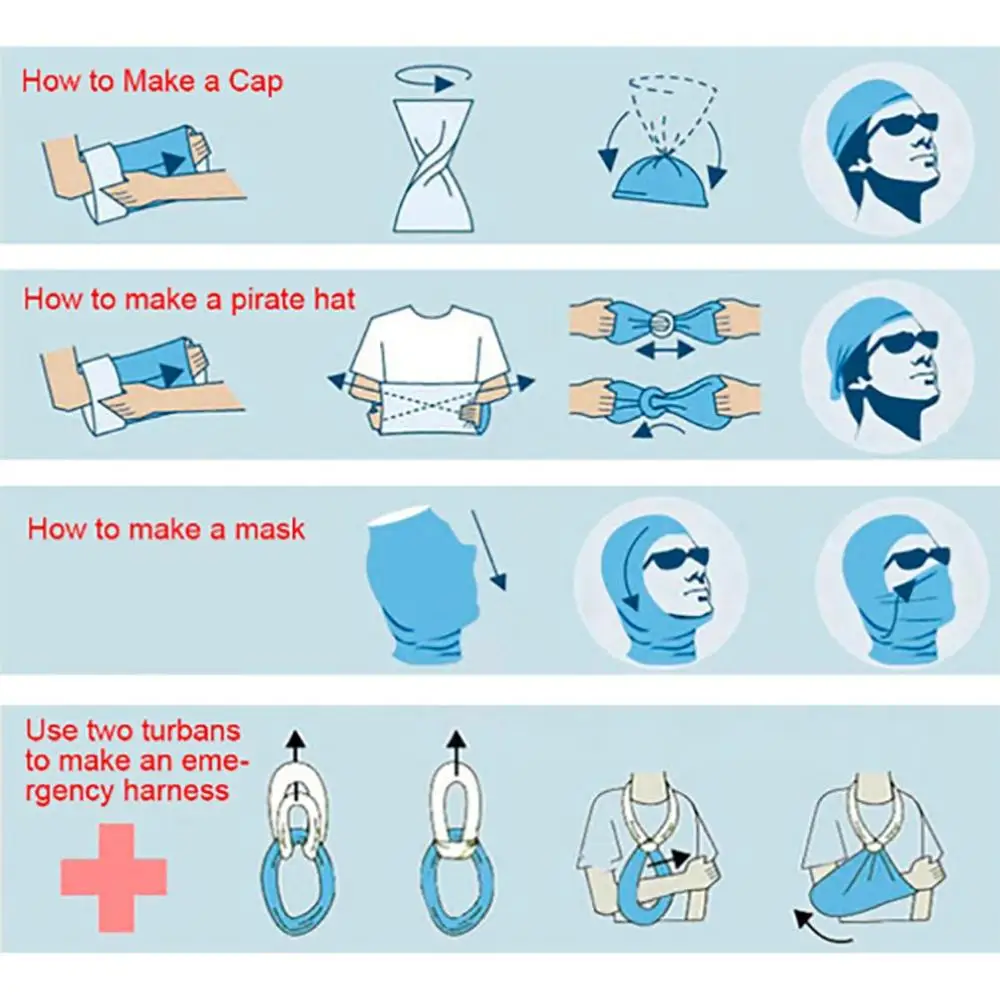 How to Make a Cap

How to make a pirate hat

How to make a mask

Use two turbans to make an emergency harness