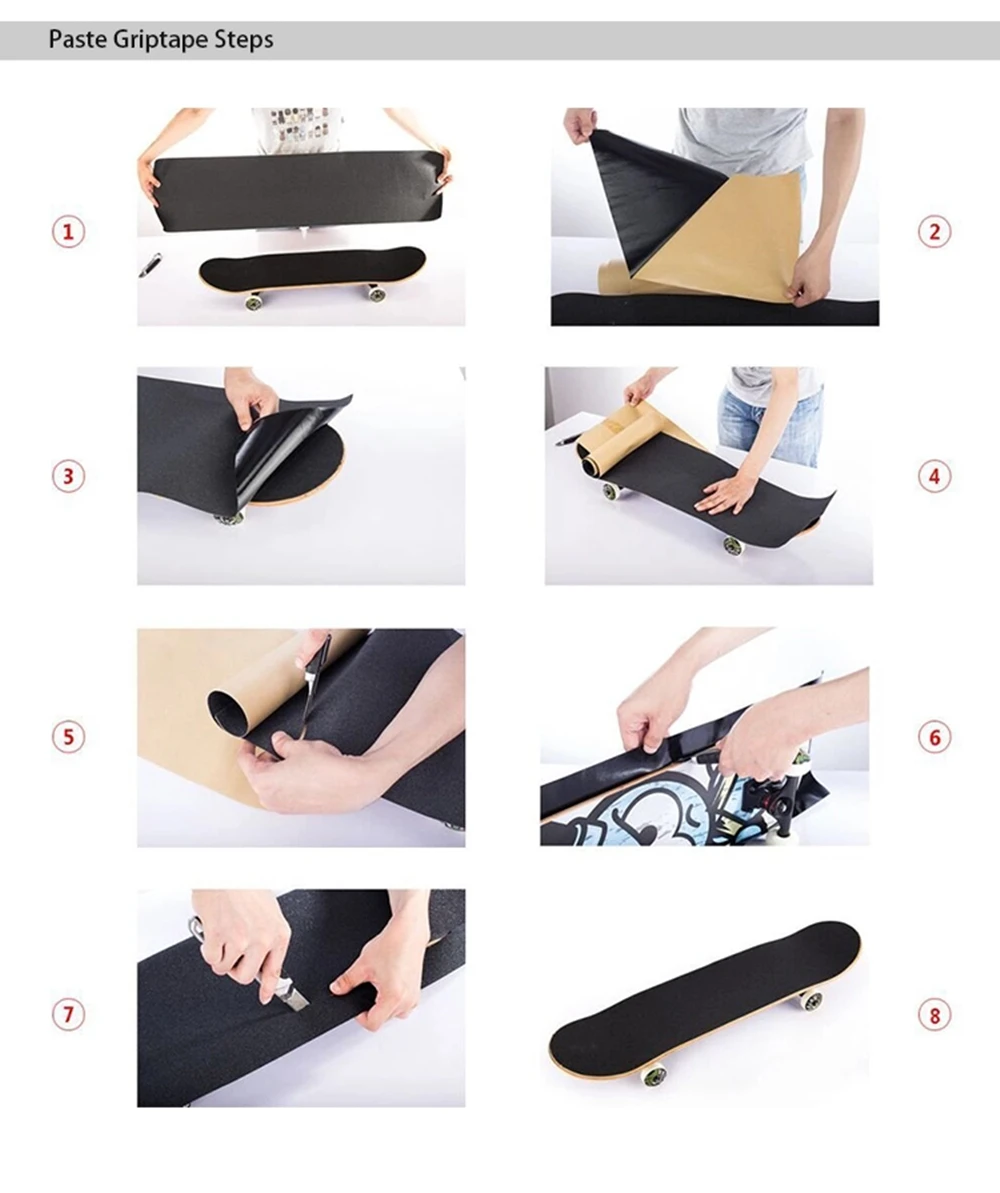 Paste Griptape Steps

1

2

3

4

5

6

7

8