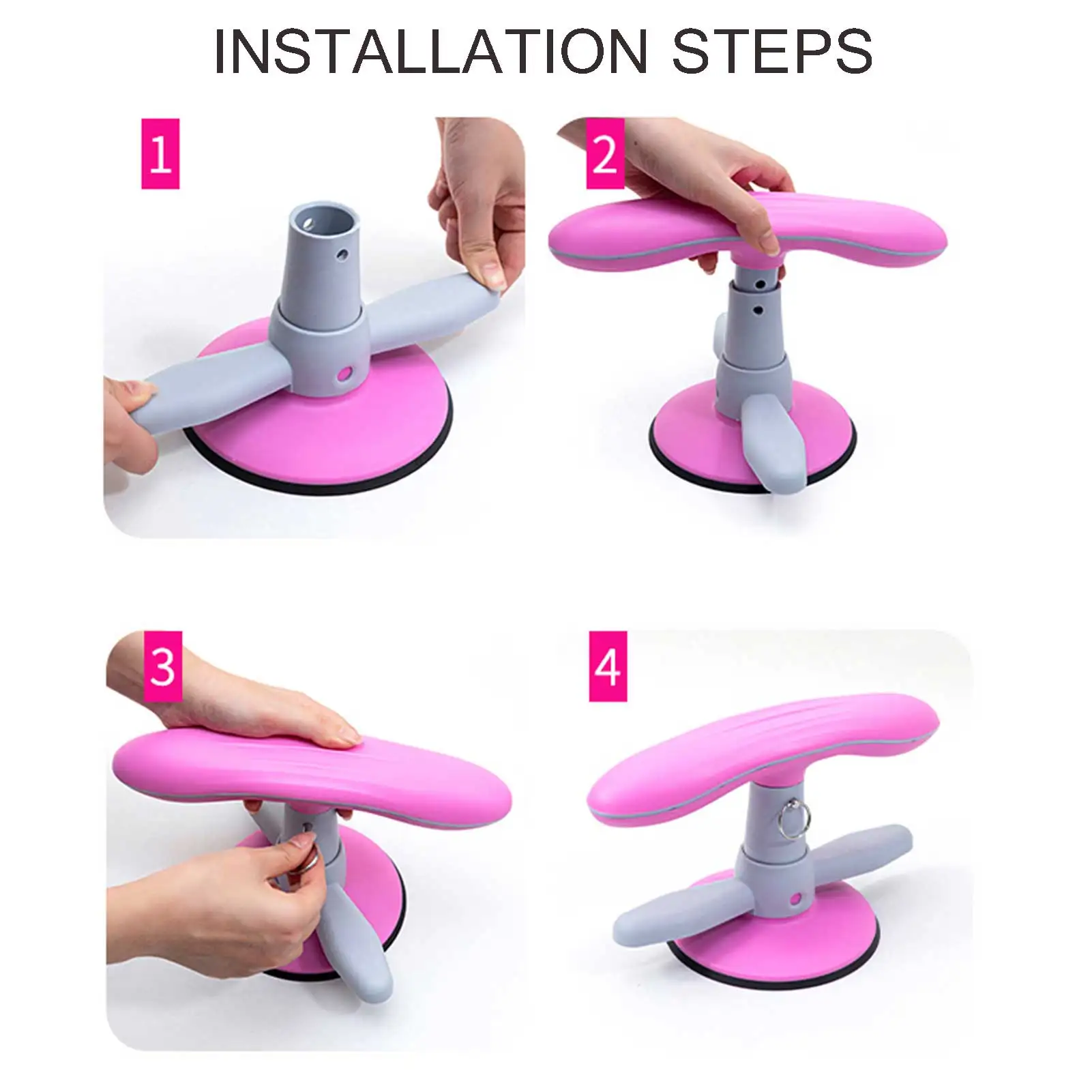 INSTALLATION STEPS

1

2

3

4