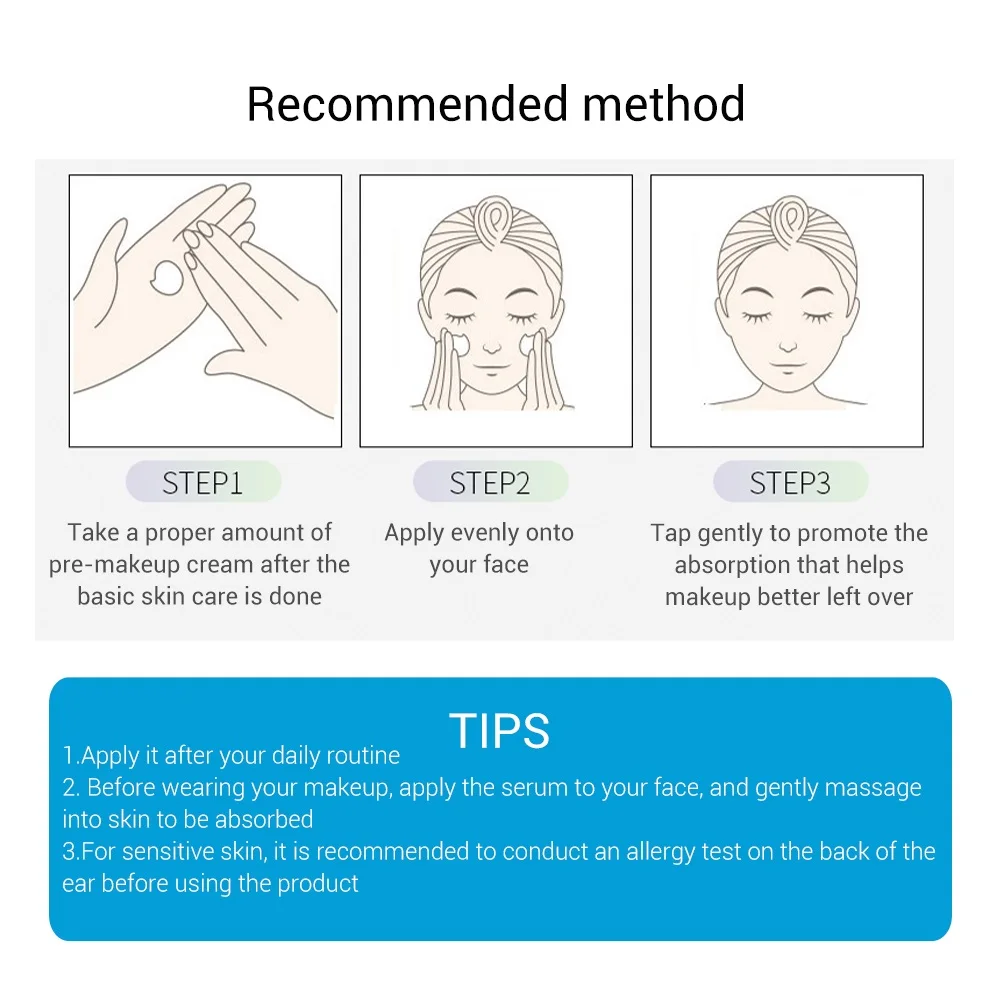 Recommended method

STEP1

Take a proper amount of pre-makeup cream after the basic skin care is done

STEP2

Apply evenly onto your face

STEP3

Tap gently to promote the absorption that helps makeup better left over

TIPS

1.Apply it after your daily routine
2. Before wearing your makeup, apply the serum to your face, and gently massage into skin to be absorbed
3.For sensitive skin, it is recommended to conduct an allergy test on the back of the ear before using the product