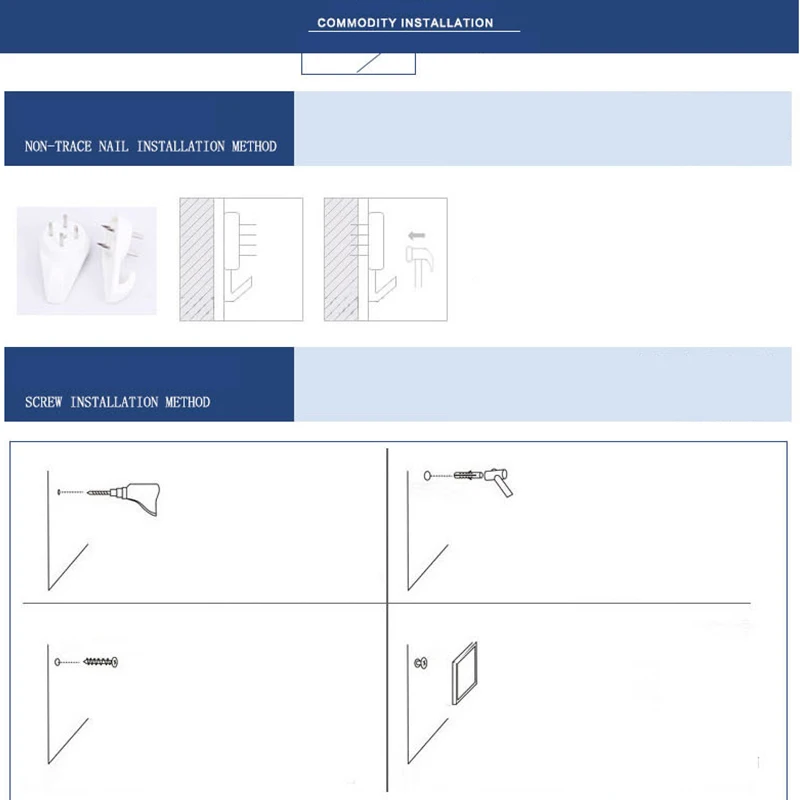 COMMODITY INSTALLATION

NON-TRACE NAIL INSTALLATION METHOD

SCREW INSTALLATION METHOD