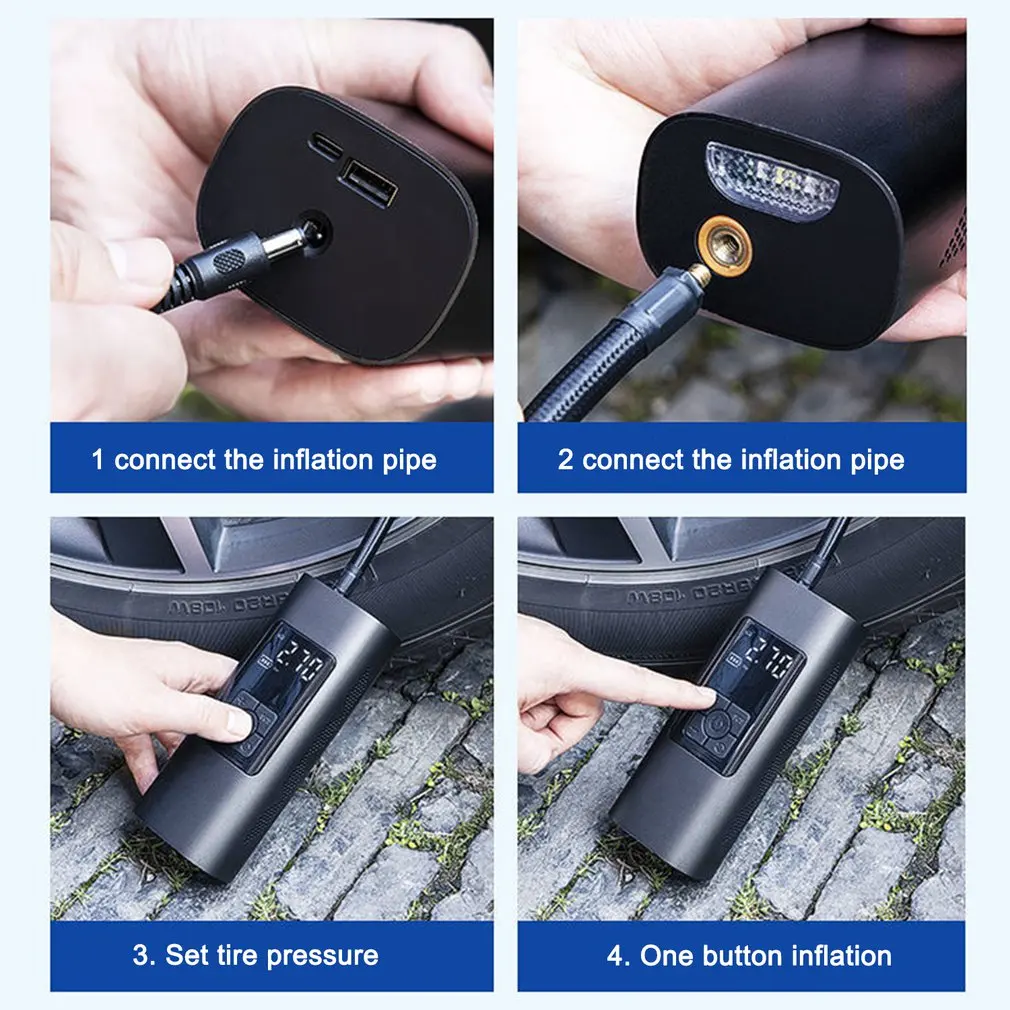 1 connect the inflation pipe

2 connect the inflation pipe

270

3. Set tire pressure

270

4. One button inflation