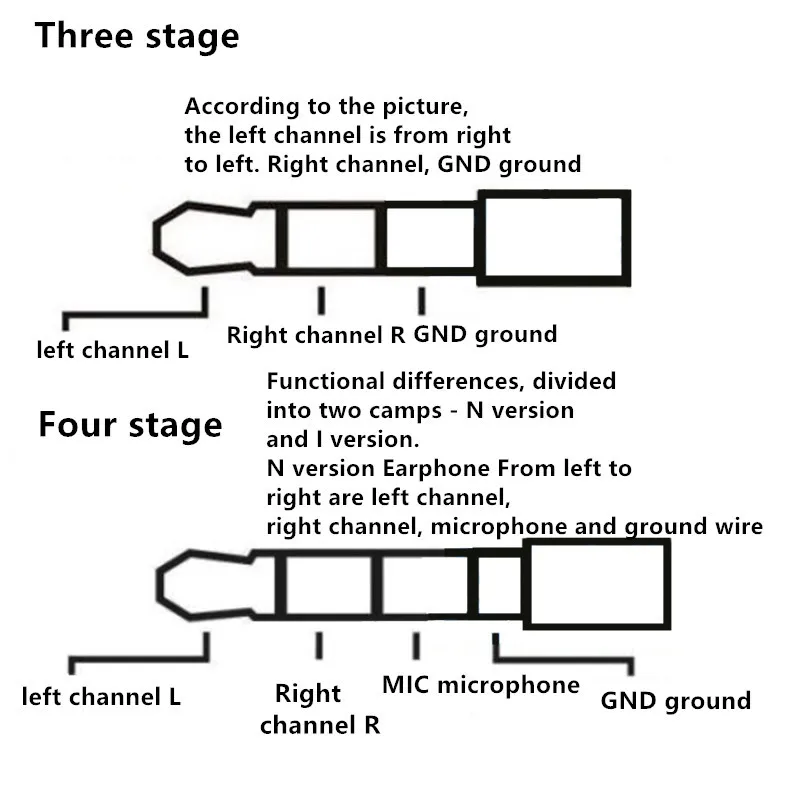 Three stage

According to the picture, the left channel is from right to left. Right channel, GND ground

left channel L

Right channel R GND ground

Four stage

Functional differences, divided into two camps - N version and I version.
N version Earphone From left to right are left channel, right channel, microphone and ground wire

left channel L

Right channel R

MIC microphone

GND ground