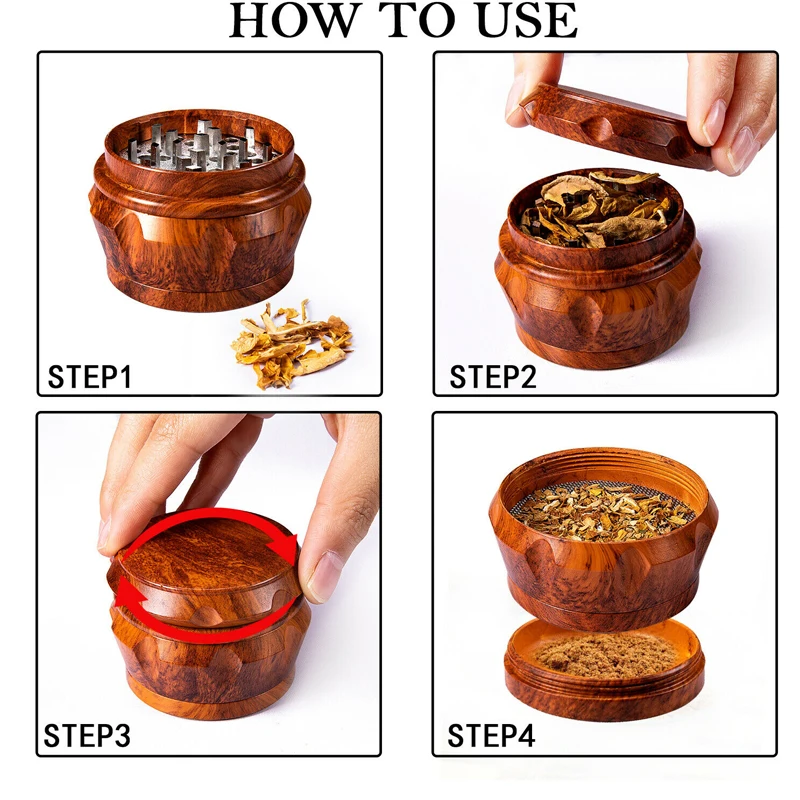 HOW TO USE

STEP1

STEP2

STEP3

STEP4