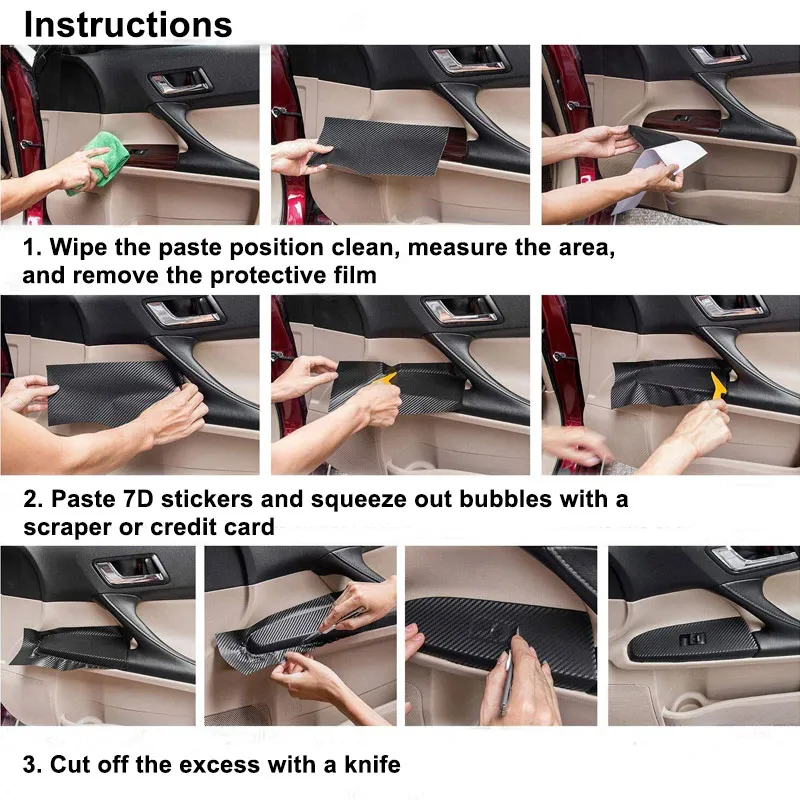 Instructions

1. Wipe the paste position clean, measure the area, and remove the protective film

2. Paste 7D stickers and squeeze out bubbles with a scraper or credit card

3. Cut off the excess with a knife