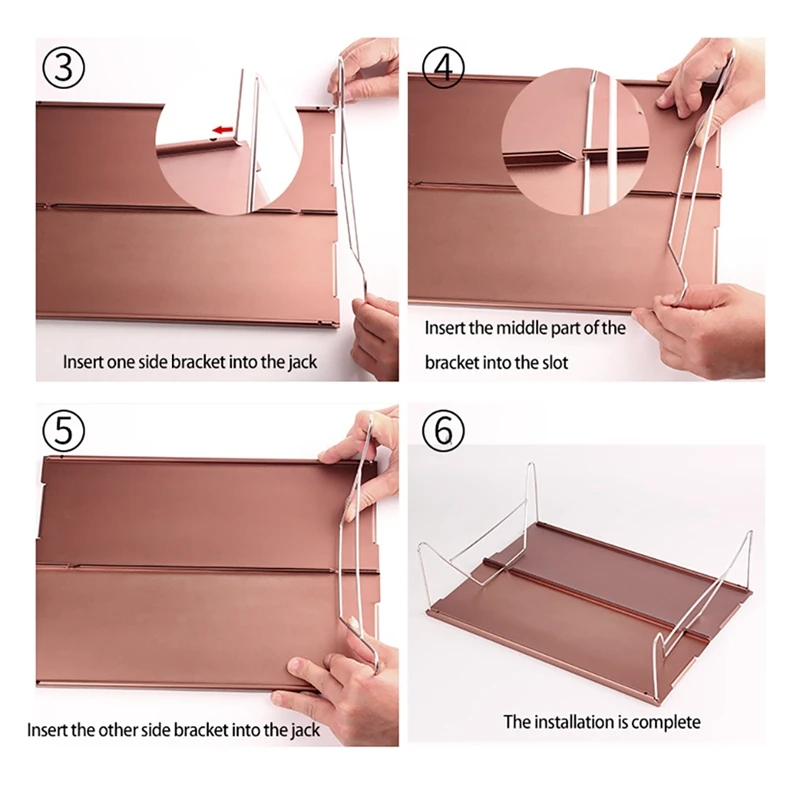 ③

Insert one side bracket into the jack

④

Insert the middle part of the bracket into the slot

⑤

Insert the other side bracket into the jack

⑥

The installation is complete