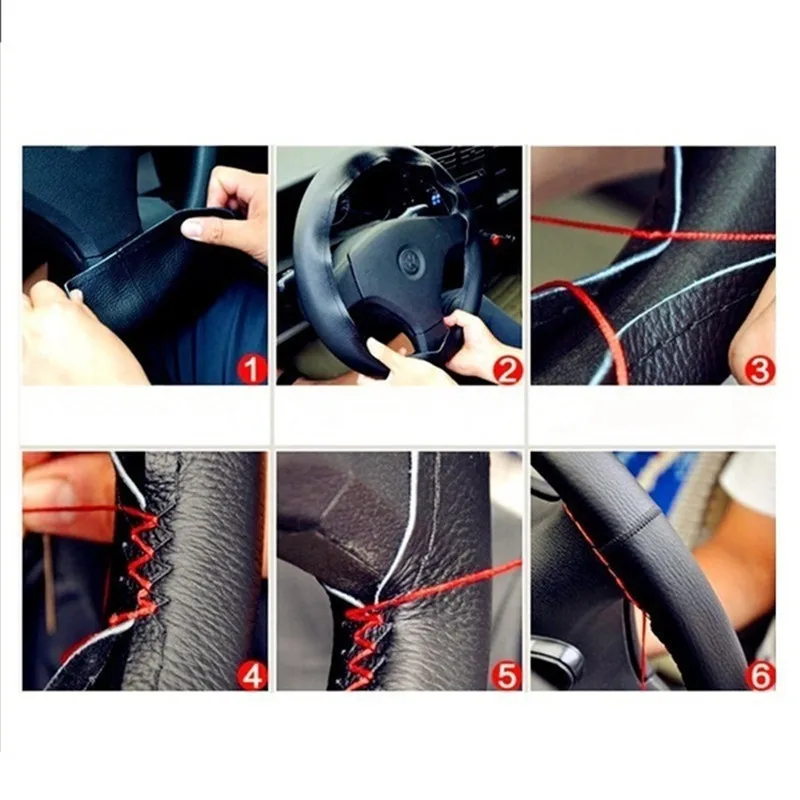 1
2
3
4
5
6