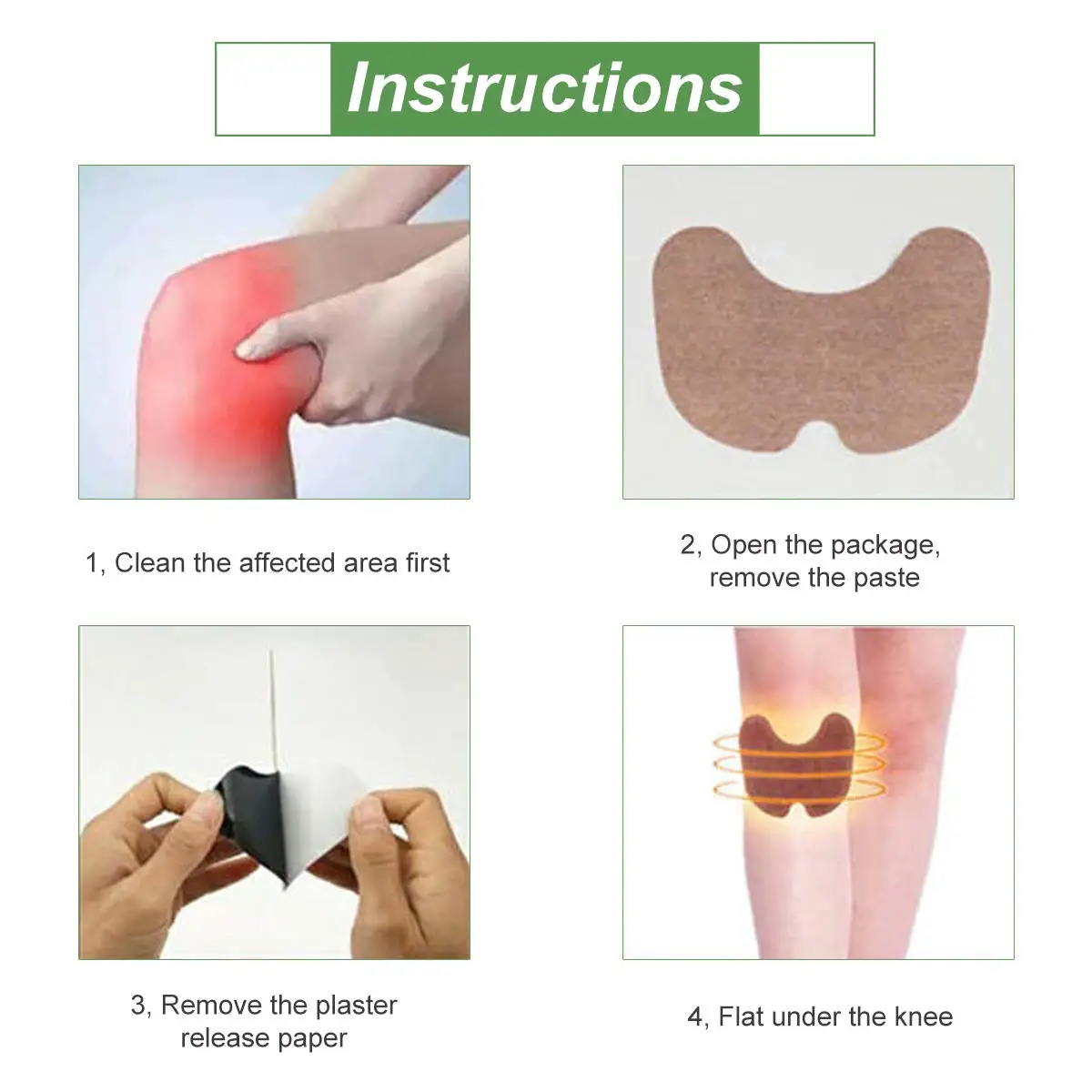 Instructions

1, Clean the affected area first

2, Open the package, remove the paste

3, Remove the plaster release paper

4, Flat under the knee