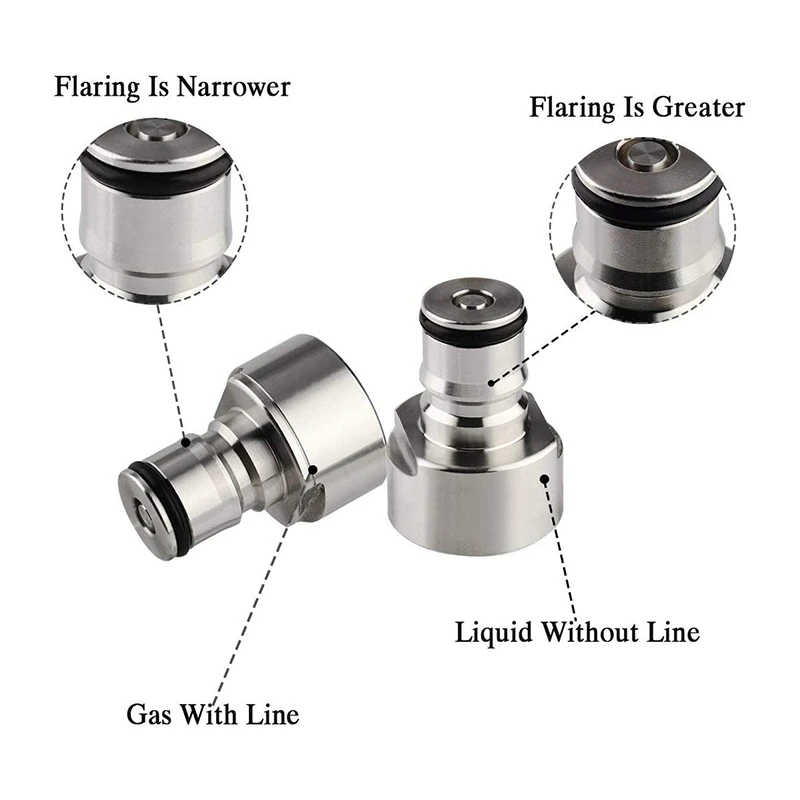 Flaring Is Narrower

Flaring Is Greater

Liquid Without Line

Gas With Line