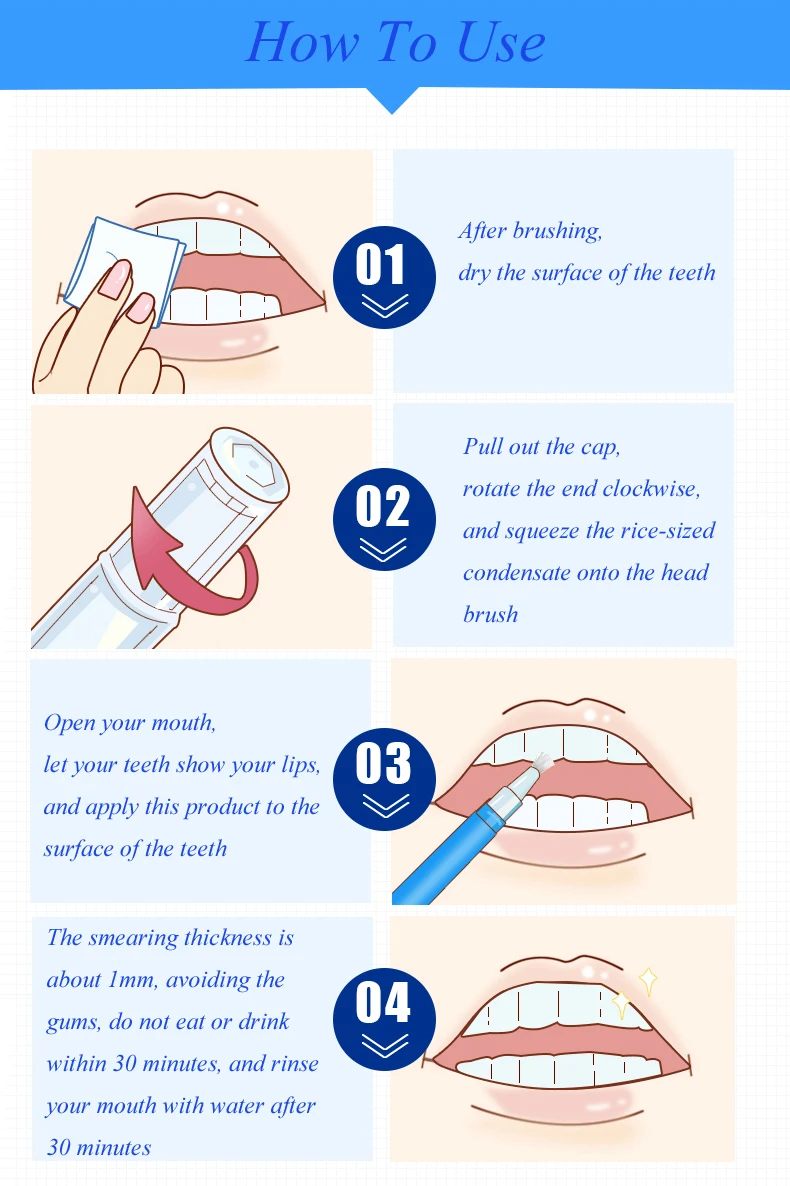 How To Use

01

After brushing, dry the surface of the teeth

02

Pull out the cap, rotate the end clockwise, and squeeze the rice-sized condensate onto the head brush

Open your mouth, let your teeth show your lips, and apply this product to the surface of the teeth

03

The smearing thickness is about 1mm, avoiding the gums, do not eat or drink within 30 minutes, and rinse your mouth with water after 30 minutes

04