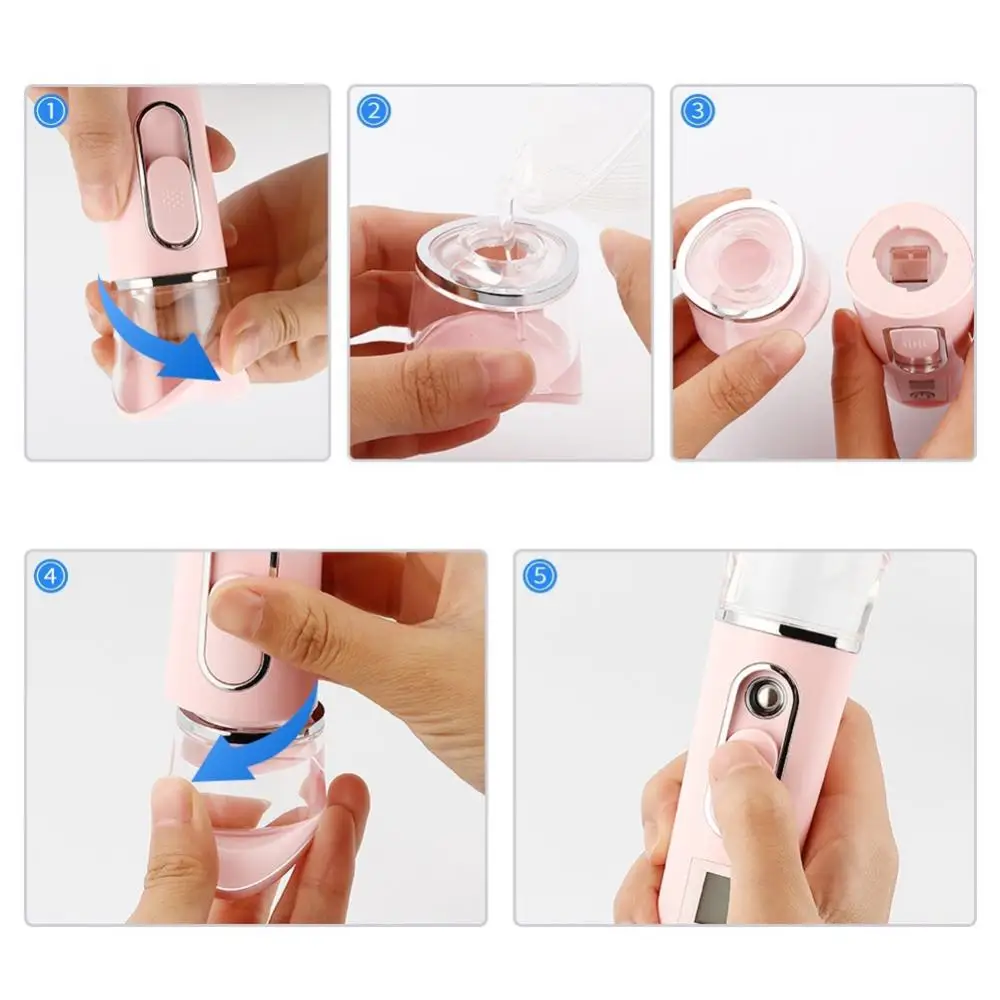 1

2

3

4

5