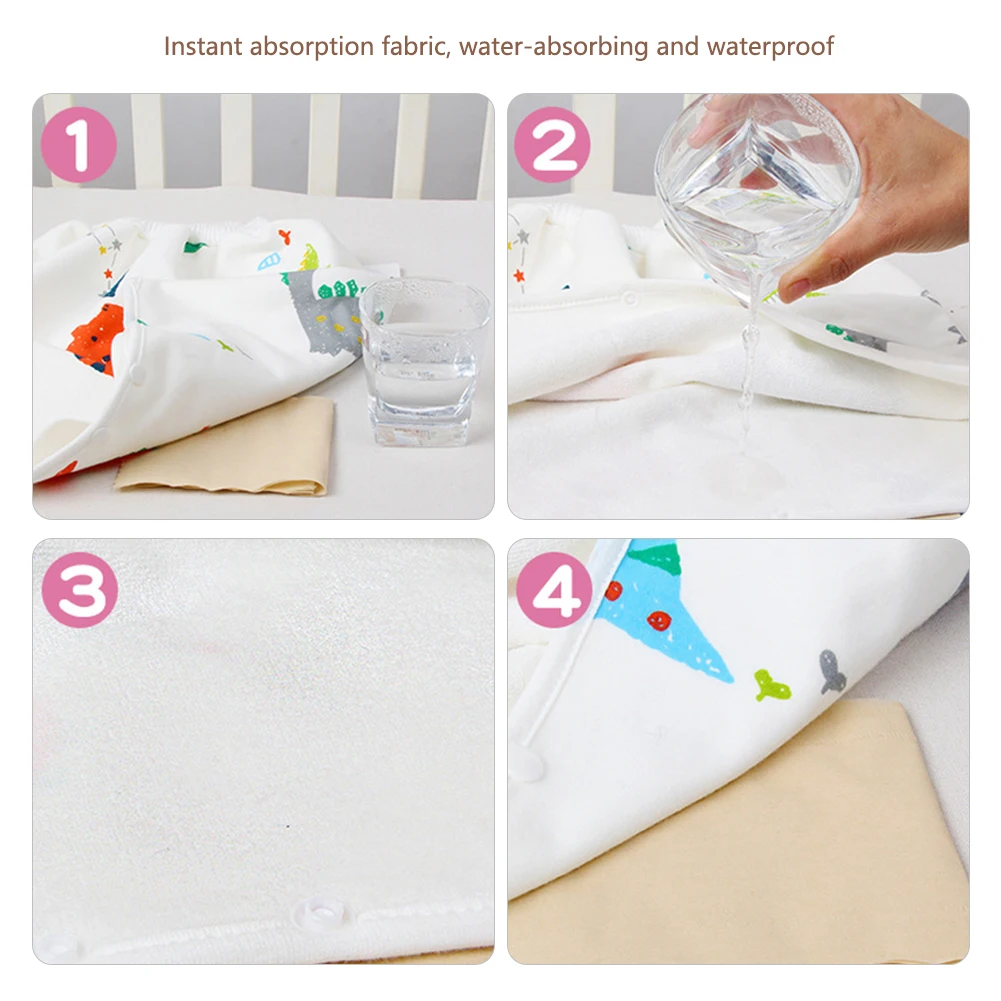 Instant absorption fabric, water-absorbing and waterproof

1

2

3

4