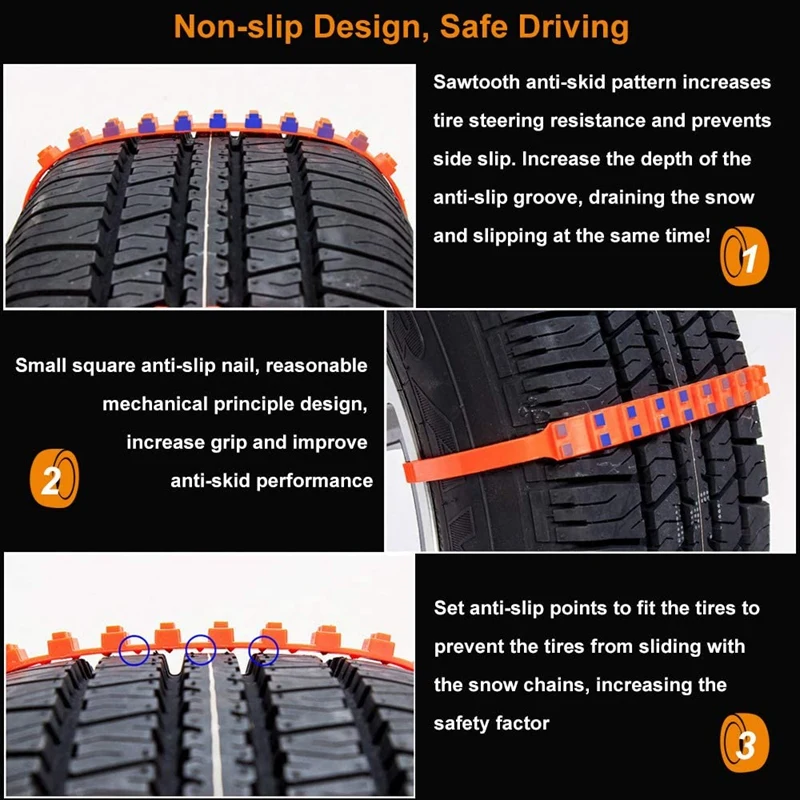 Non-slip Design, Safe Driving

Sawtooth anti-skid pattern increases tire steering resistance and prevents side slip. Increase the depth of the anti-slip groove, draining the snow and slipping at the same time!

1

Small square anti-slip nail, reasonable mechanical principle design, increase grip and improve anti-skid performance

2

Set anti-slip points to fit the tires to prevent the tires from sliding with the snow chains, increasing the safety factor

3