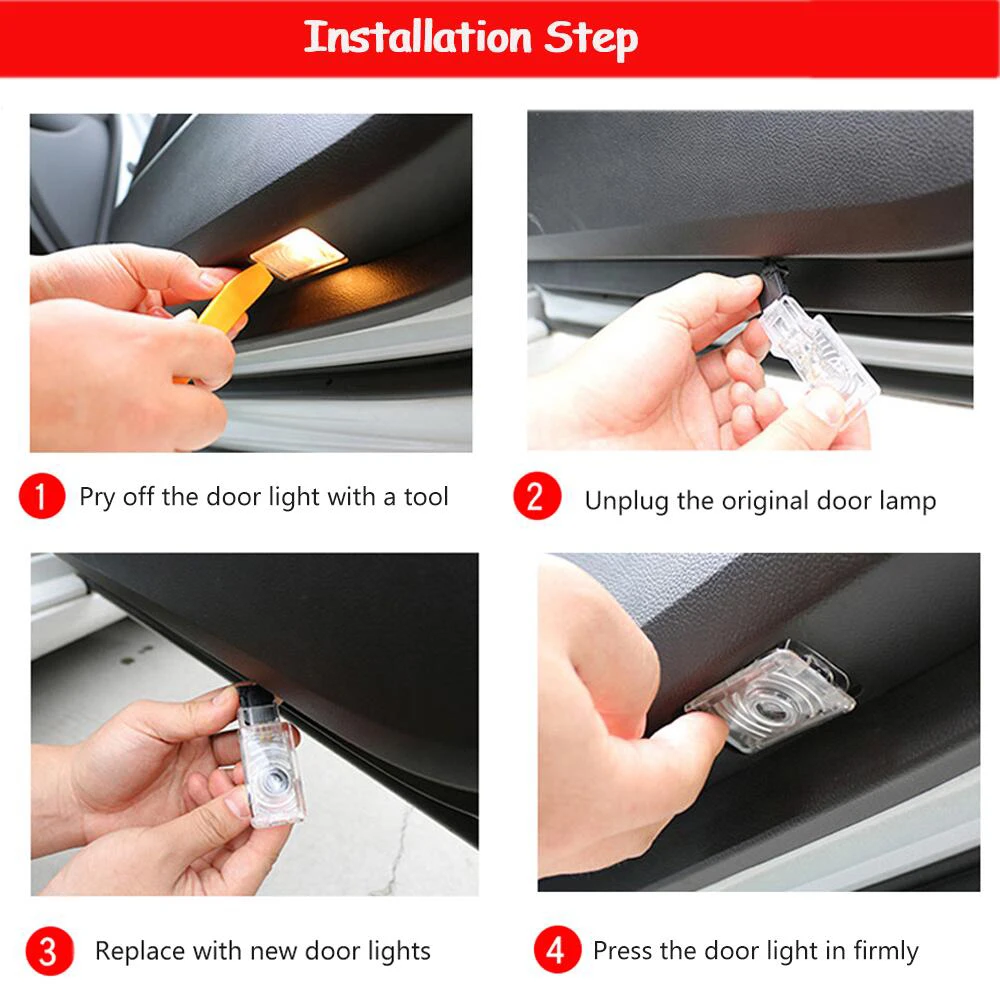 Installation Step

1 Pry off the door light with a tool

2 Unplug the original door lamp

3 Replace with new door lights

4 Press the door light in firmly