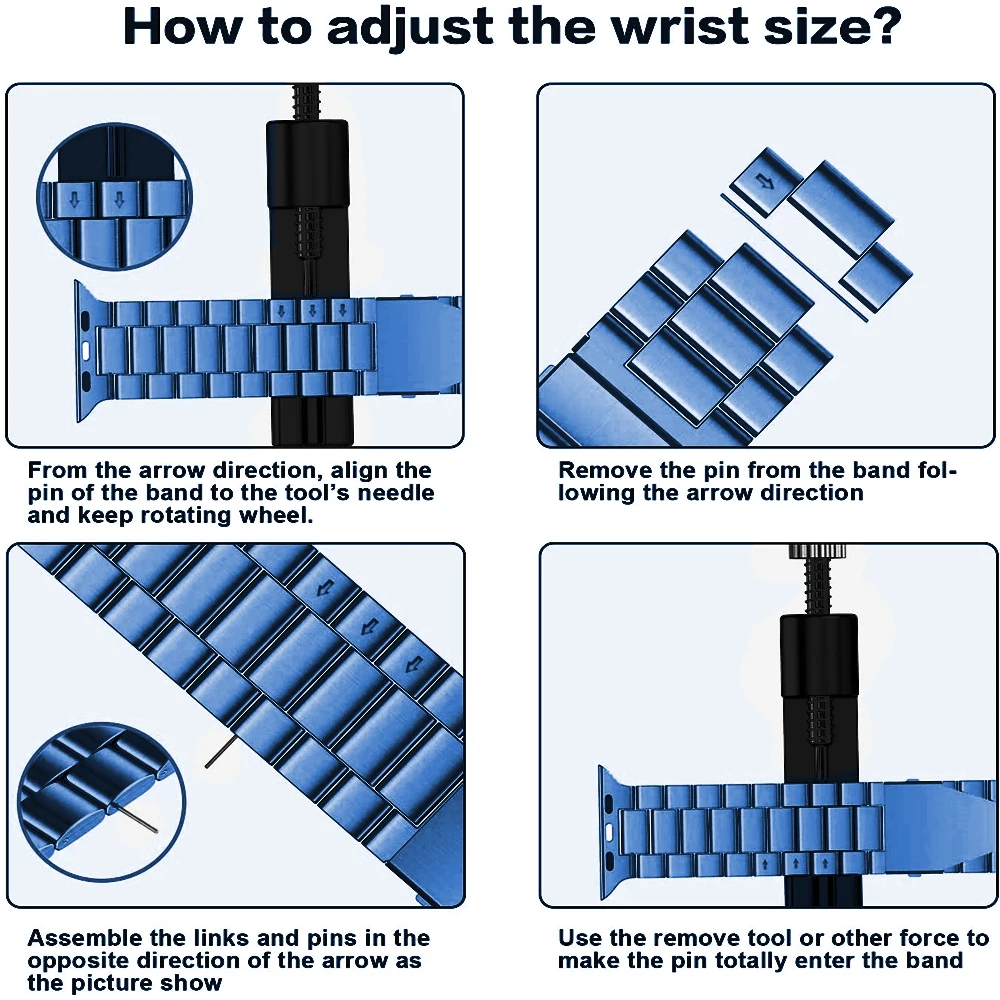 How to adjust the wrist size?

From the arrow direction, align the pin of the band to the tool's needle and keep rotating wheel.

Remove the pin from the band following the arrow direction

Assemble the links and pins in the opposite direction of the arrow as the picture show

Use the remove tool or other force to make the pin totally enter the band