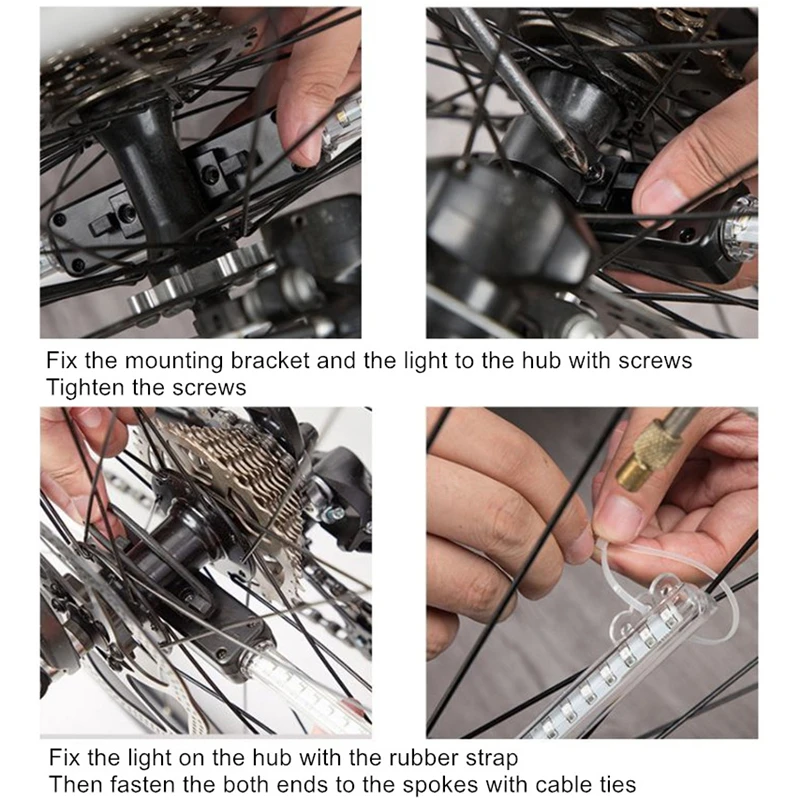 Fix the mounting bracket and the light to the hub with screws
Tighten the screws

Fix the light on the hub with the rubber strap
Then fasten the both ends to the spokes with cable ties