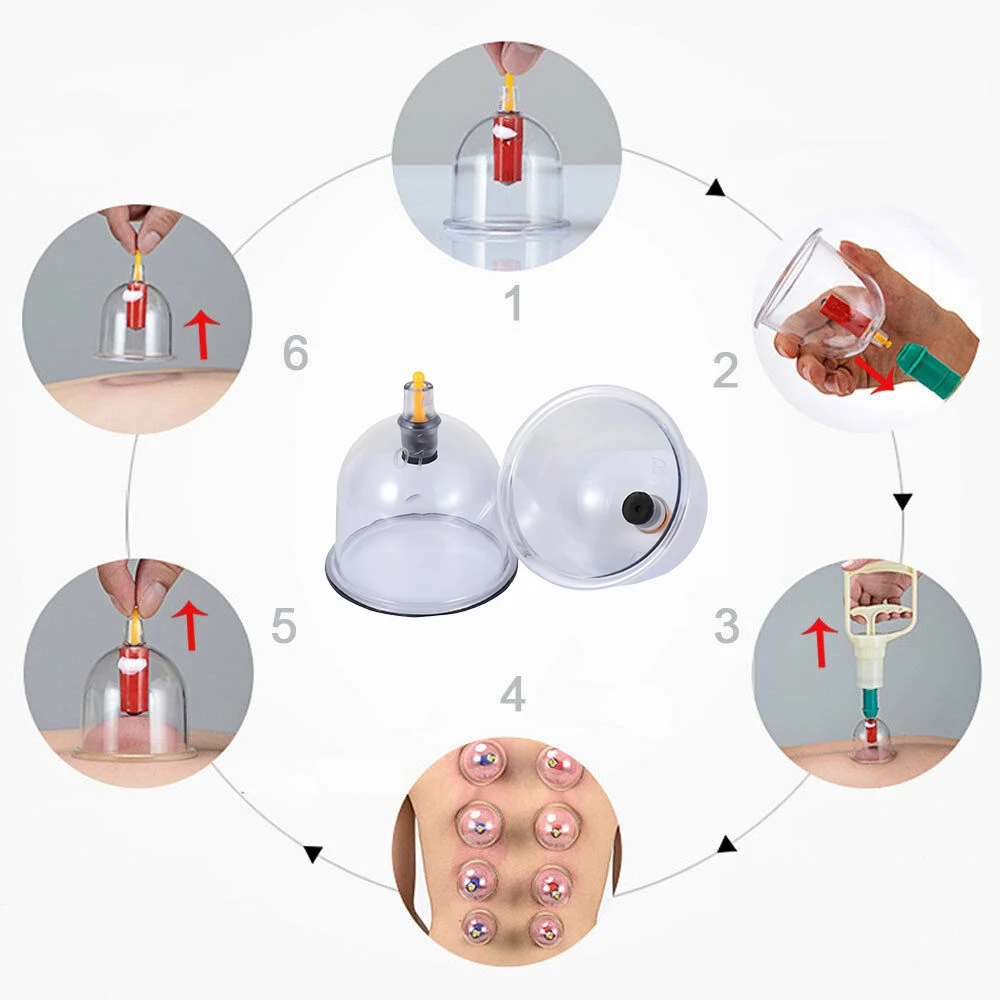 1

2

3

4

5

6