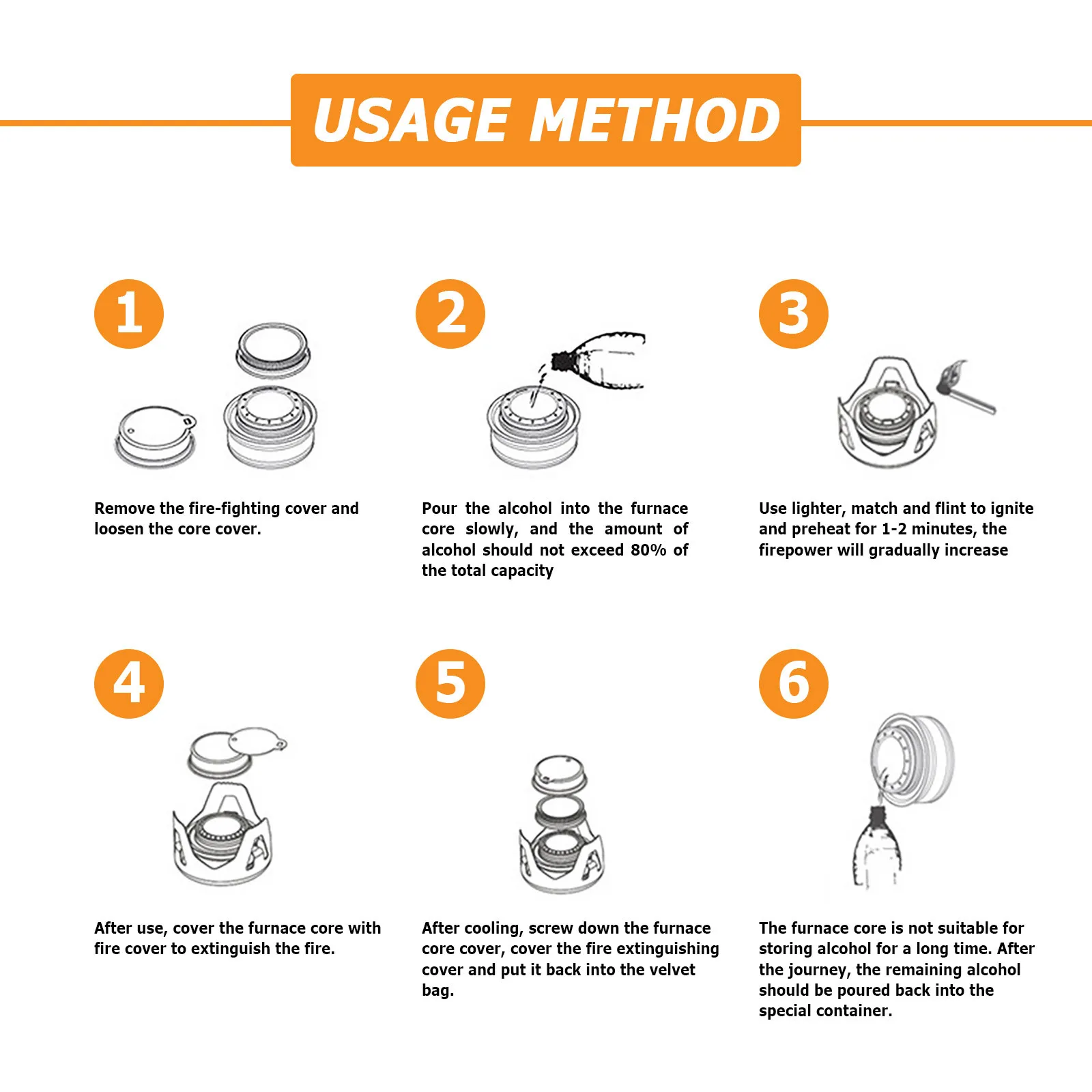 USAGE METHOD

1

Remove the fire-fighting cover and loosen the core cover.

2

Pour the alcohol into the furnace core slowly, and the amount of alcohol should not exceed 80% of the total capacity

3

Use lighter, match and flint to ignite and preheat for 1-2 minutes, the firepower will gradually increase

4

After use, cover the furnace core with fire cover to extinguish the fire.

5

After cooling, screw down the furnace core cover, cover the fire extinguishing cover and put it back into the velvet bag.

6

The furnace core is not suitable for storing alcohol for a long time. After the journey, the remaining alcohol should be poured back into the special container.