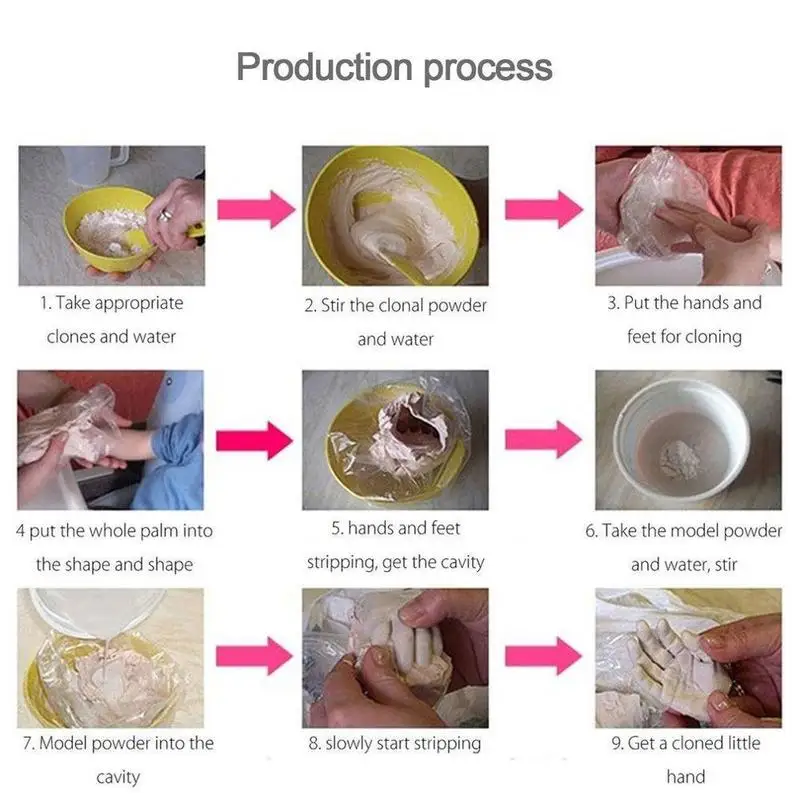 Production process

1. Take appropriate clones and water

2. Stir the clonal powder and water

3. Put the hands and feet for cloning

4 put the whole palm into the shape and shape

5. hands and feet stripping, get the cavity

6. Take the model powder and water, stir

7. Model powder into the cavity

8. slowly start stripping

9. Get a cloned little hand